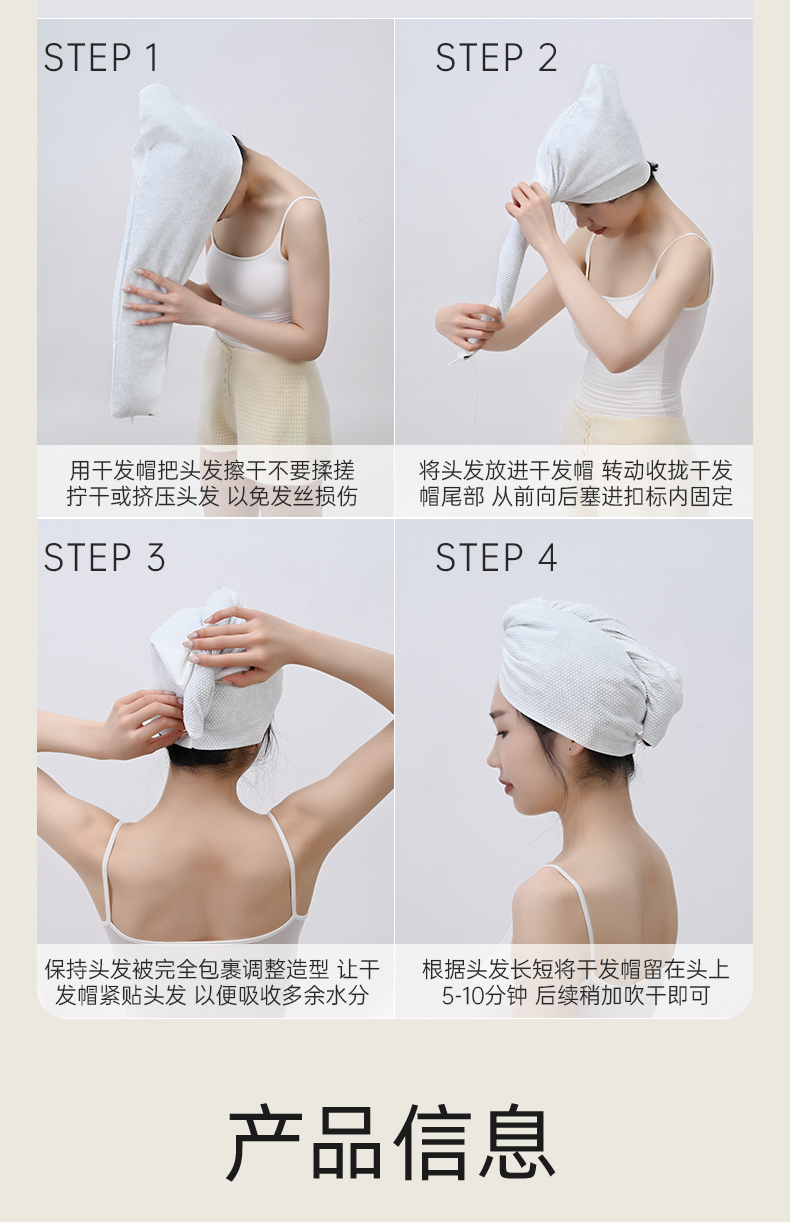 STEP 1

用干发帽把头发擦干不要揉搓 拧干或挤压头发 以免发丝损伤

STEP 2

将头发放进干发帽 转动收拢干发帽尾部 从前向后塞进扣标内固定

STEP 3

保持头发被完全包裹调整造型 让干发帽紧贴头发 以便吸收多余水分

STEP 4

根据头发长短将干发帽留在头上 5-10分钟 后续稍加吹干即可

产品信息