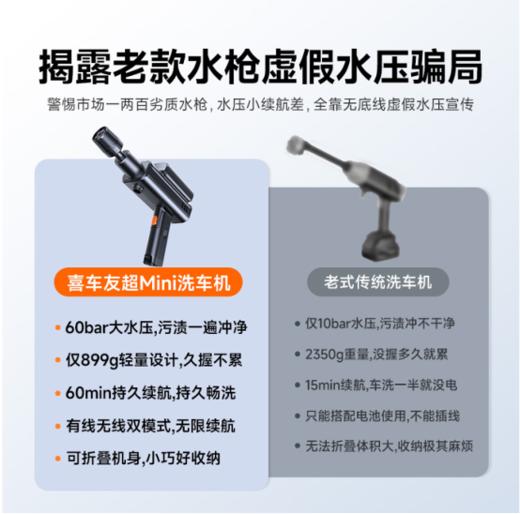 揭露老款水枪虚假水压骗局

警惕市场一两百劣质水枪，水压小续航差，全靠无底线虚假水压宣传

喜车友超Mini洗车机

• 60bar大水压,污渍一遍冲净
• 仅899g轻量设计,久握不累
• 60min持久续航,持久畅洗
• 有线无线双模式,无限续航
• 可折叠机身,小巧好收纳

老式传统洗车机

• 仅10bar水压,污渍冲不干净
• 2350g重量,没握多久就累
• 15min续航,车洗一半就没电
• 只能搭配电池使用,不能插线
• 无法折叠体积大,收纳极其麻烦