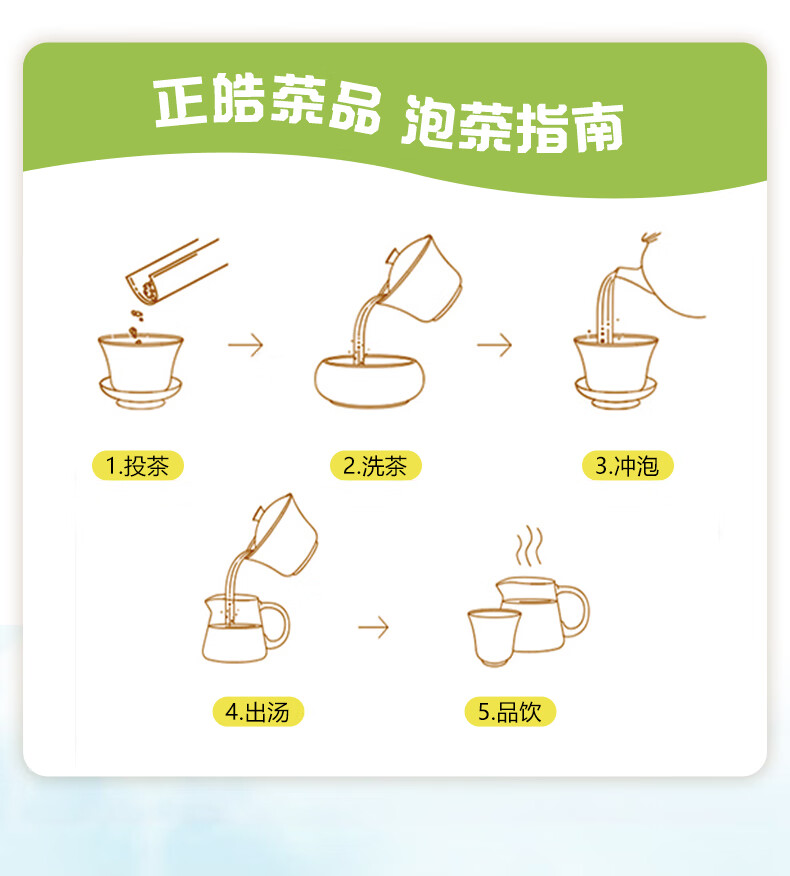 正皓茶品 泡茶指南

1.投茶

2.洗茶

3.冲泡

4.出汤

5.品饮