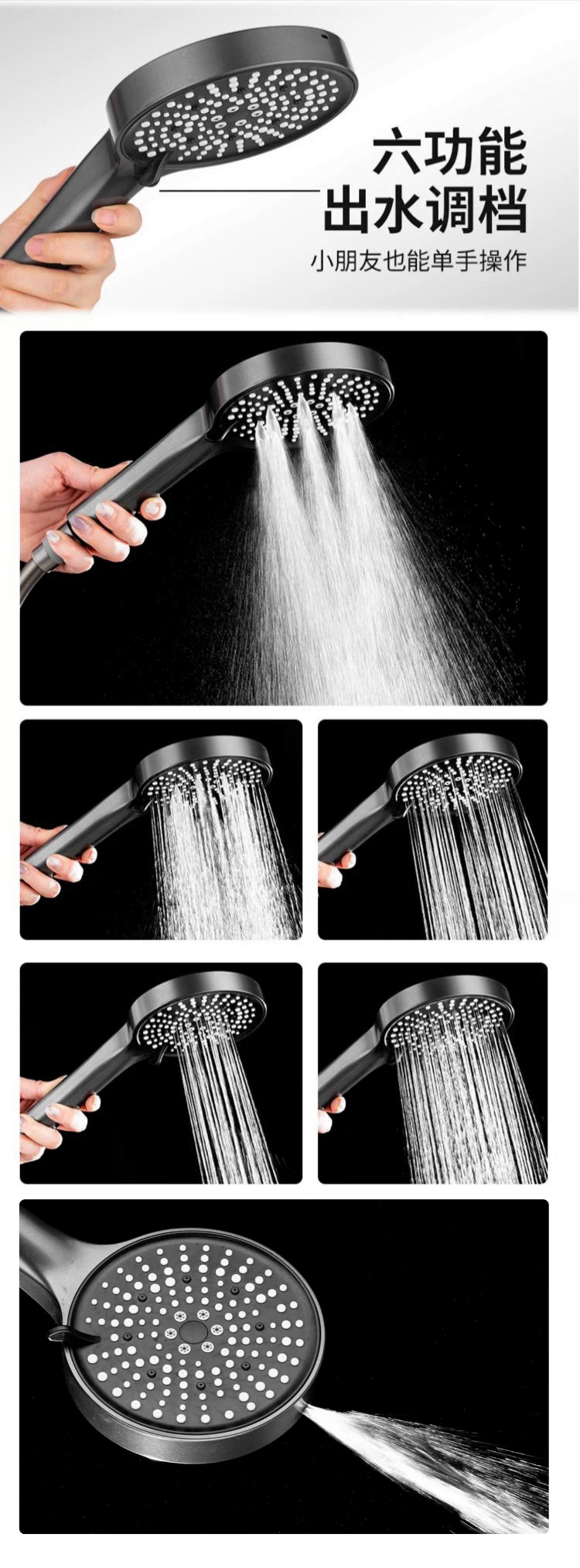 六功能
出水调档

小朋友也能单手操作