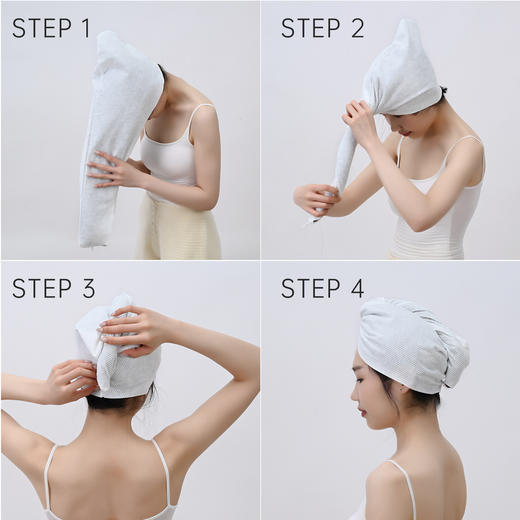 STEP 1

STEP 2

STEP 3

STEP 4