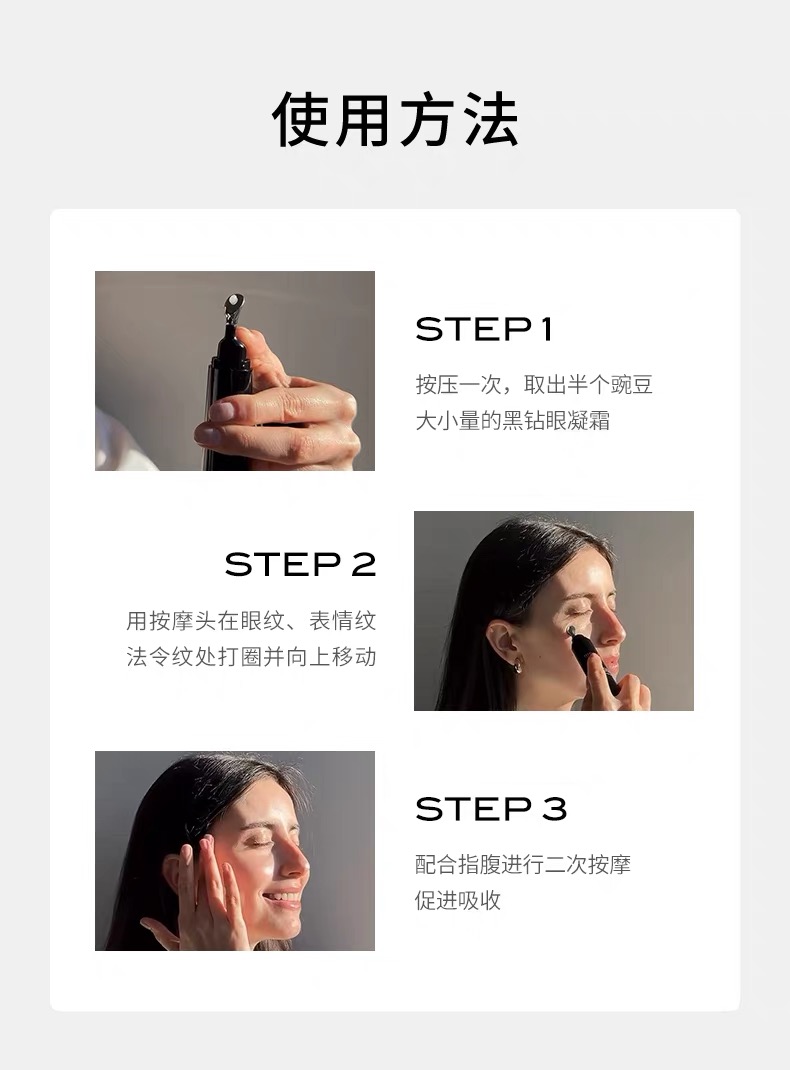 使用方法

STEP 1

按压一次，取出半个豌豆大小量的黑钻眼凝霜

STEP 2

用按摩头在眼纹、表情纹法令纹处打圈并向上移动

STEP 3

配合指腹进行二次按摩促进吸收