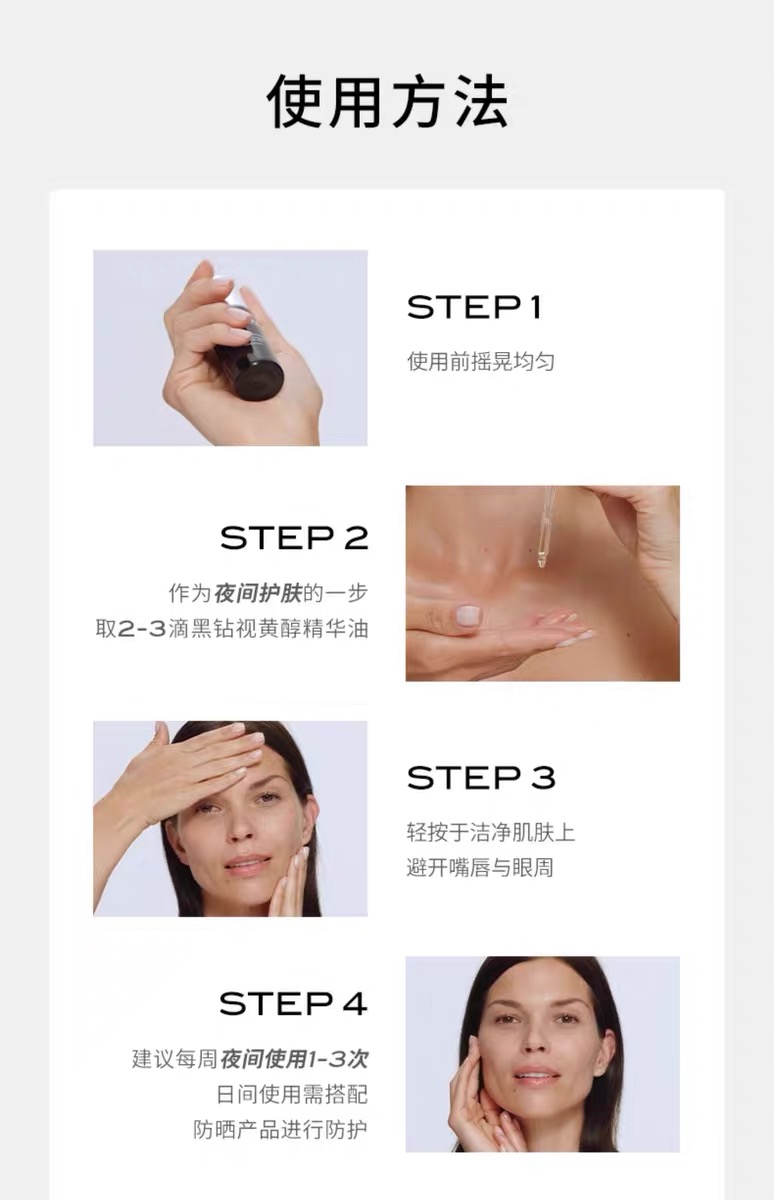 使用方法

STEP 1

使用前摇晃均匀

STEP 2

作为夜间护肤的一步
取2-3滴黑钻视黄醇精华油

STEP 3

轻按于洁净肌肤上
避开嘴唇与眼周

STEP 4

建议每周夜间使用1-3次
日间使用需搭配
防晒产品进行防护