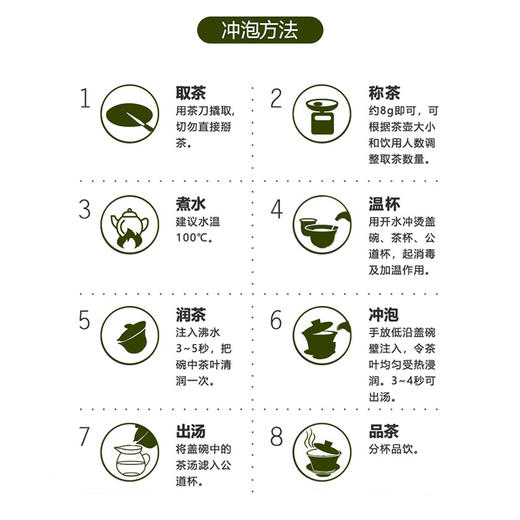 冲泡方法

1
取茶
用茶刀撬取，切勿直接掰茶。

2
称茶
约8g即可，可根据茶壶大小和饮用人数调整取茶数量。

3
煮水
建议水温100℃。

4
温杯
用开水冲烫盖碗、茶杯、公道杯，起消毒及加温作用。

5
润茶
注入沸水3~5秒，把碗中茶叶清润一次。

6
冲泡
手放低沿盖碗壁注入，令茶叶均匀受热浸润。3~4秒可出汤。

7
出汤
将盖碗中的茶汤滤入公道杯。

8
品茶
分杯品饮。