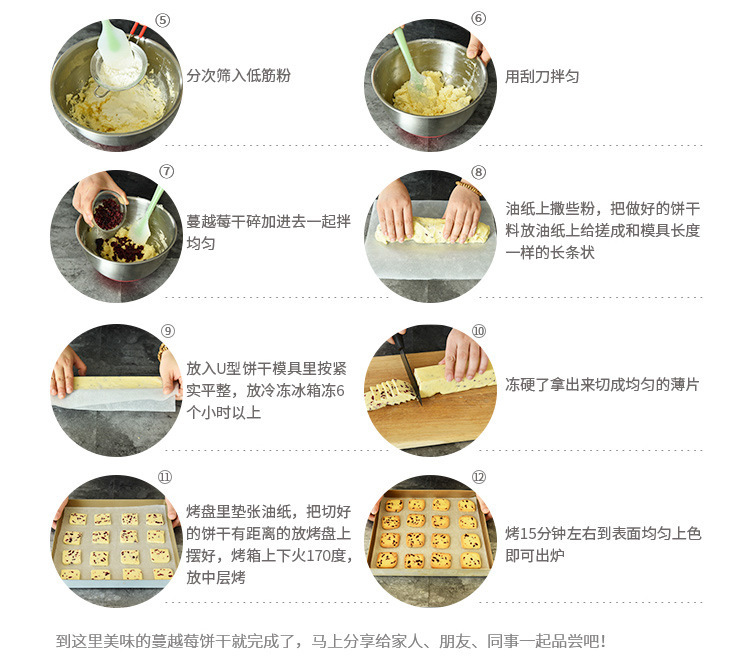 ⑤
分次筛入低筋粉

⑥
用刮刀拌匀

⑦
蔓越莓干碎加进去一起拌均匀

⑧
油纸上撒些粉，把做好的饼干料放油纸上给搓成和模具长度一样的长条状

⑨
放入U型饼干模具里按紧实平整，放冷冻冰箱冻6个小时以上

⑩
冻硬了拿出来切成均匀的薄片

⑪
烤盘里垫张油纸，把切好的饼干有距离的放烤盘上摆好，烤箱上下火170度，放中层烤

⑫
烤15分钟左右到表面均匀上色即可出炉

到这里美味的蔓越莓饼干就完成了，马上分享给家人、朋友、同事一起品尝吧!