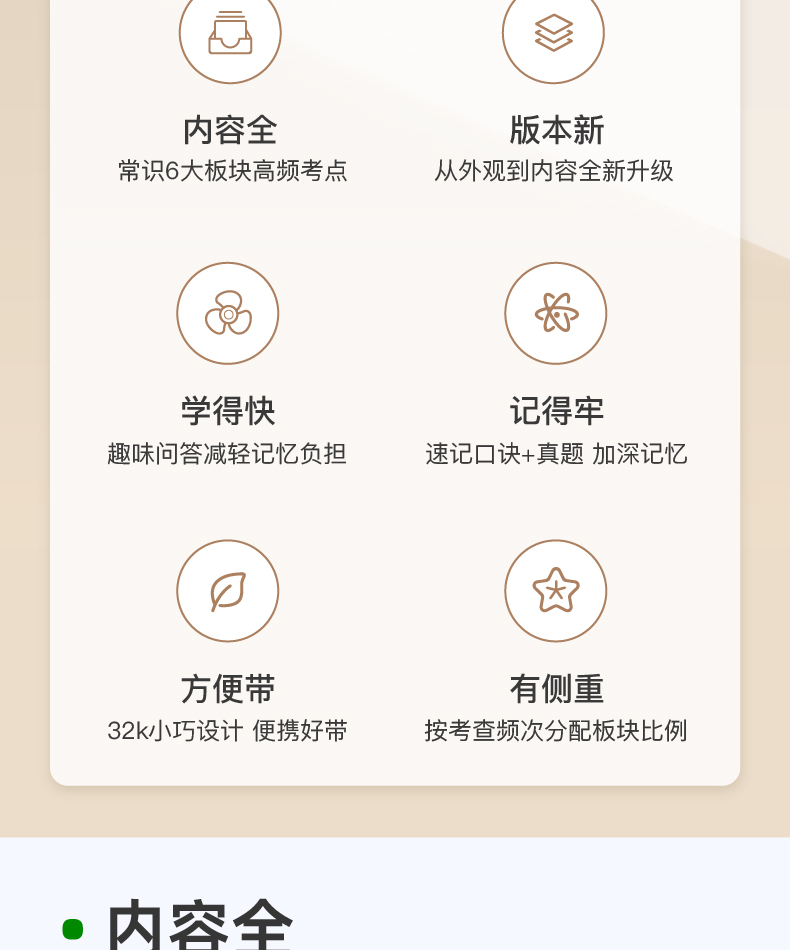 内容全
常识6大板块高频考点

版本新
从外观到内容全新升级

学得快
趣味问答减轻记忆负担

记得牢
速记口诀+真题 加深记忆

方便带
32k小巧设计 便携好带

有侧重
按考查频次分配板块比例

• 内容全