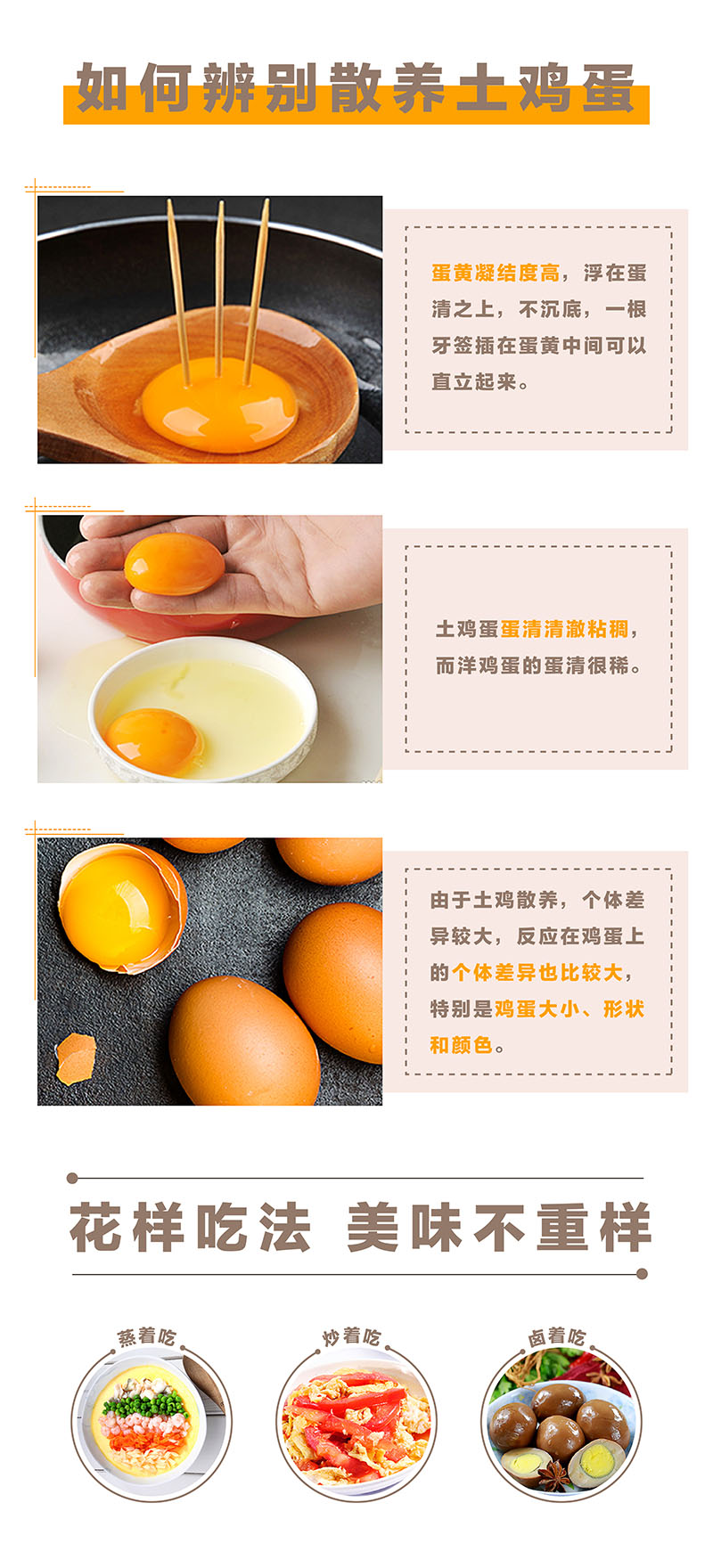 如何辨别散养土鸡蛋

蛋黄凝结度高，浮在蛋清之上，不沉底，一根牙签插在蛋黄中间可以直立起来。

土鸡蛋蛋清清澈粘稠，而洋鸡蛋的蛋清很稀。

由于土鸡散养，个体差异较大，反应在鸡蛋上的个体差异也比较大，特别是鸡蛋大小、形状和颜色。

花样吃法 美味不重样

蒸着吃

炒着吃

卤着吃