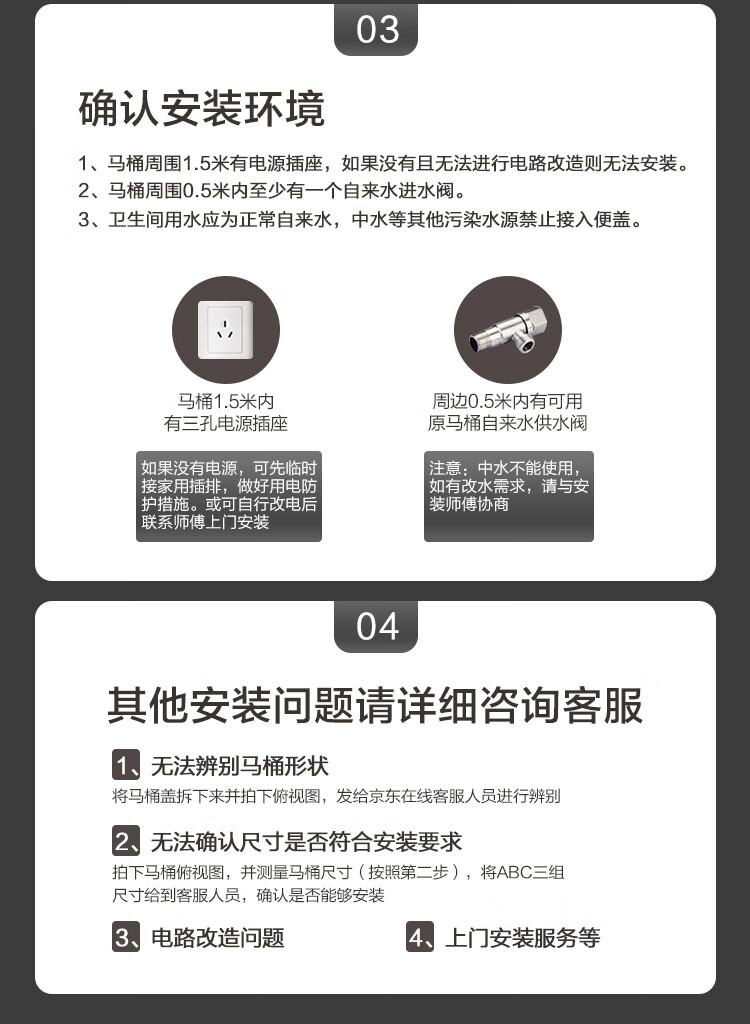 03

确认安装环境

1、马桶周围1.5米有电源插座，如果没有且无法进行电路改造则无法安装。
2、马桶周围0.5米内至少有一个自来水进水阀。
3、卫生间用水应为正常自来水，中水等其他污染水源禁止接入便盖。

马桶1.5米内
有三孔电源插座

如果没有电源，可先临时接家用插排，做好用电防护措施。或可自行改电后联系师傅上门安装

周边0.5米内有可用
原马桶自来水供水阀

注意：中水不能使用，如有改水需求，请与安装师傅协商

04

其他安装问题请详细咨询客服

1、无法辨别马桶形状
将马桶盖拆下来并拍下俯视图，发给京东在线客服人员进行辨别

2、无法确认尺寸是否符合安装要求
拍下马桶俯视图，并测量马桶尺寸（按照第二步），将ABC三组尺寸给到客服人员，确认是否能够安装

3、电路改造问题

4、上门安装服务等