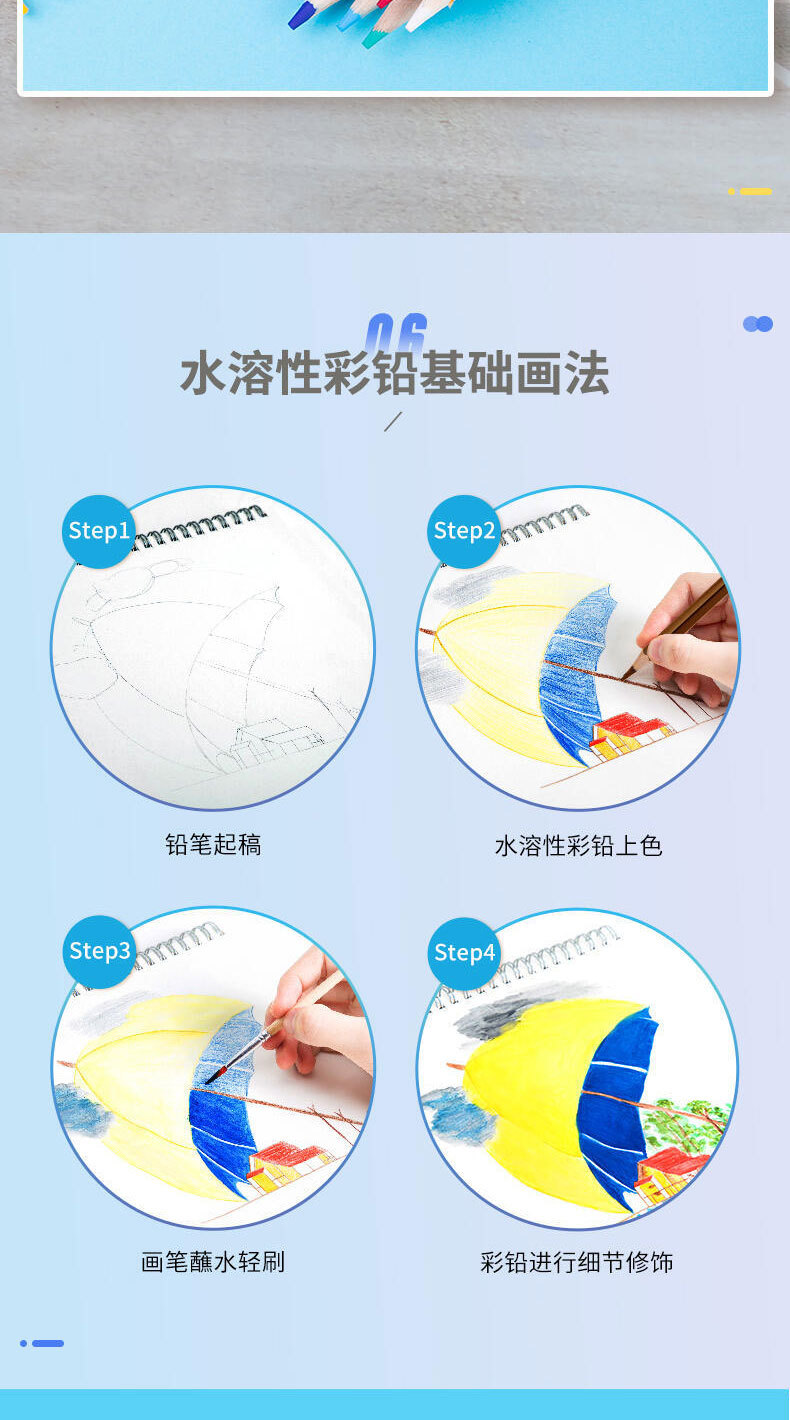 06

水溶性彩铅基础画法

Step1

铅笔起稿

Step2

水溶性彩铅上色

Step3

画笔蘸水轻刷

Step4

彩铅进行细节修饰