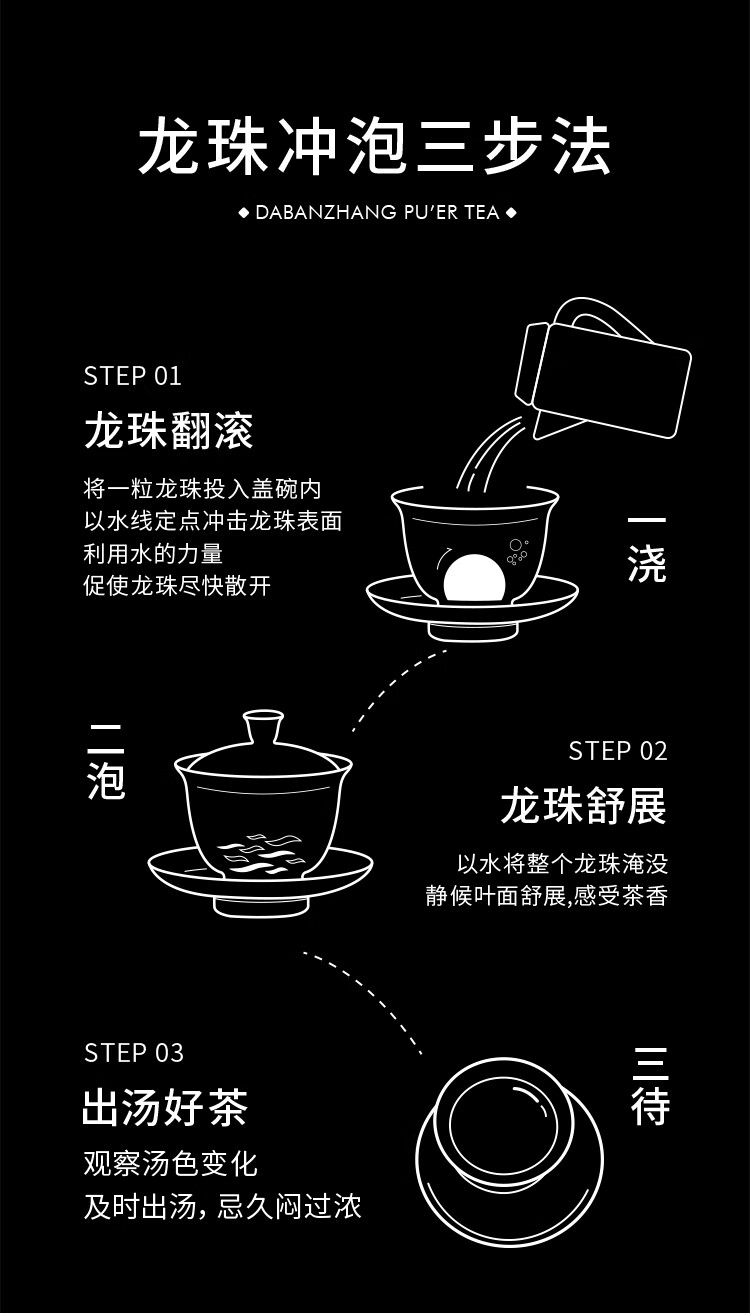 龙珠冲泡三步法

◆ DABANZHANG PU'ER TEA ◆

STEP 01

龙珠翻滚

将一粒龙珠投入盖碗内
以水线定点冲击龙珠表面
利用水的力量
促使龙珠尽快散开

一浇

二泡

STEP 02

龙珠舒展

以水将整个龙珠淹没
静候叶面舒展,感受茶香

STEP 03

出汤好茶

观察汤色变化
及时出汤，忌久闷过浓

三待