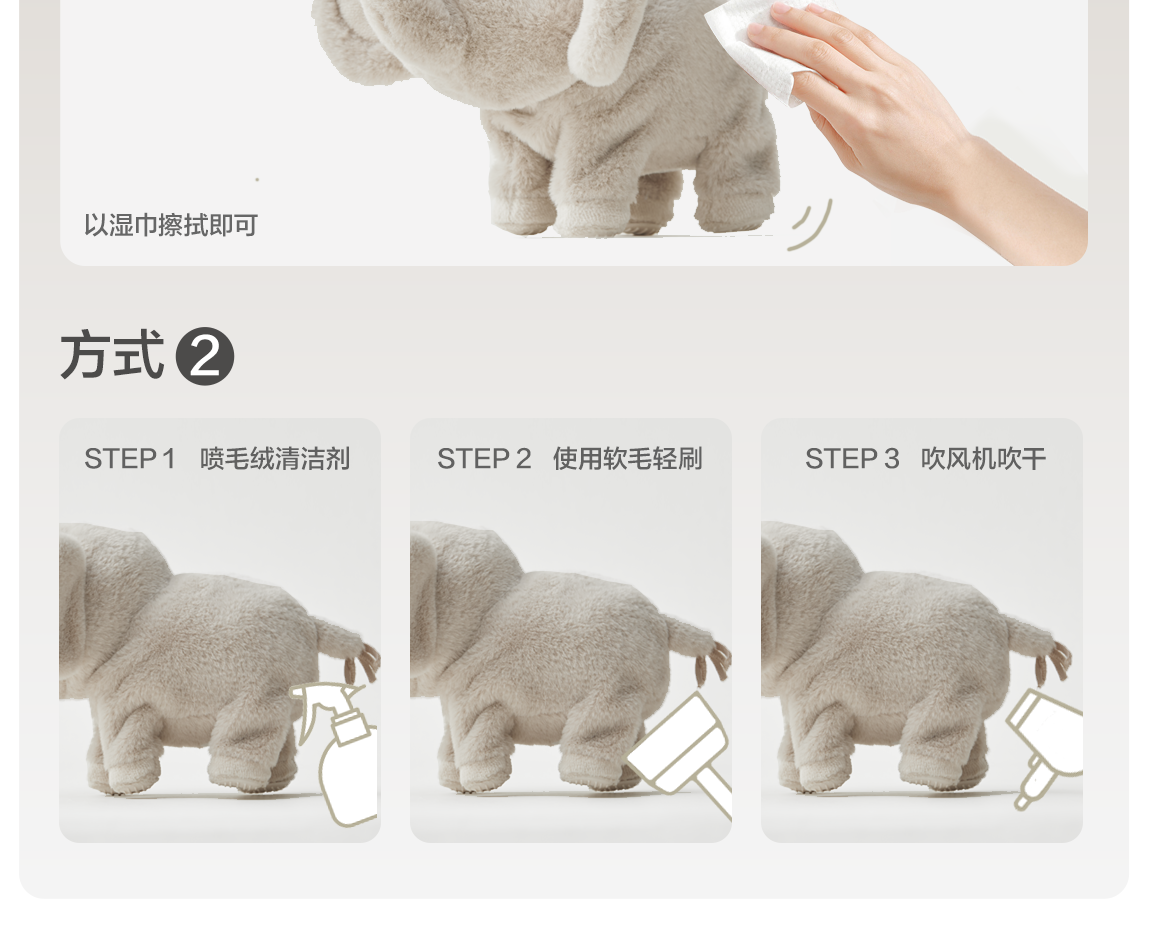 以湿巾擦拭即可

方式 2

STEP 1 喷毛绒清洁剂

STEP 2 使用软毛轻刷

STEP 3 吹风机吹干