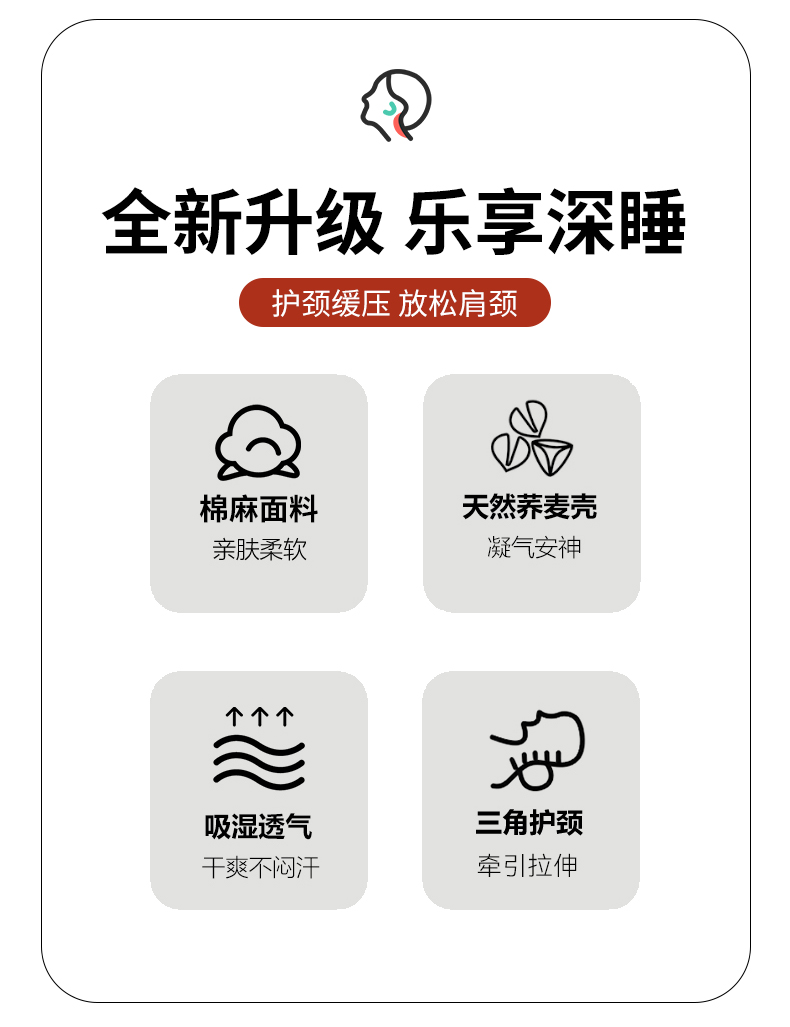 全新升级 乐享深睡

护颈缓压 放松肩颈

棉麻面料
亲肤柔软

天然荞麦壳
凝气安神

吸湿透气
干爽不闷汗

三角护颈
牵引拉伸