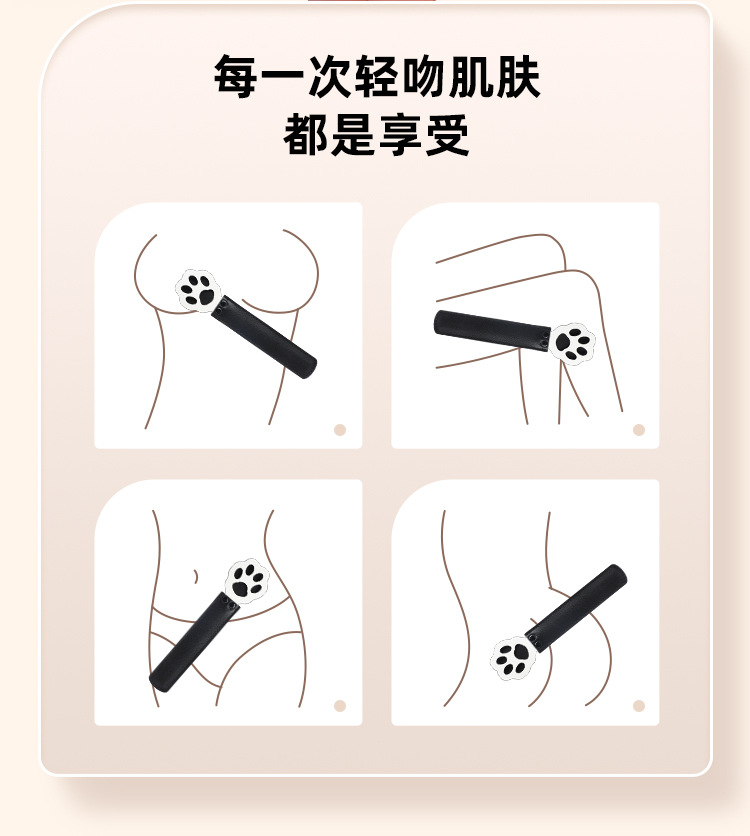 每一次轻吻肌肤
都是享受