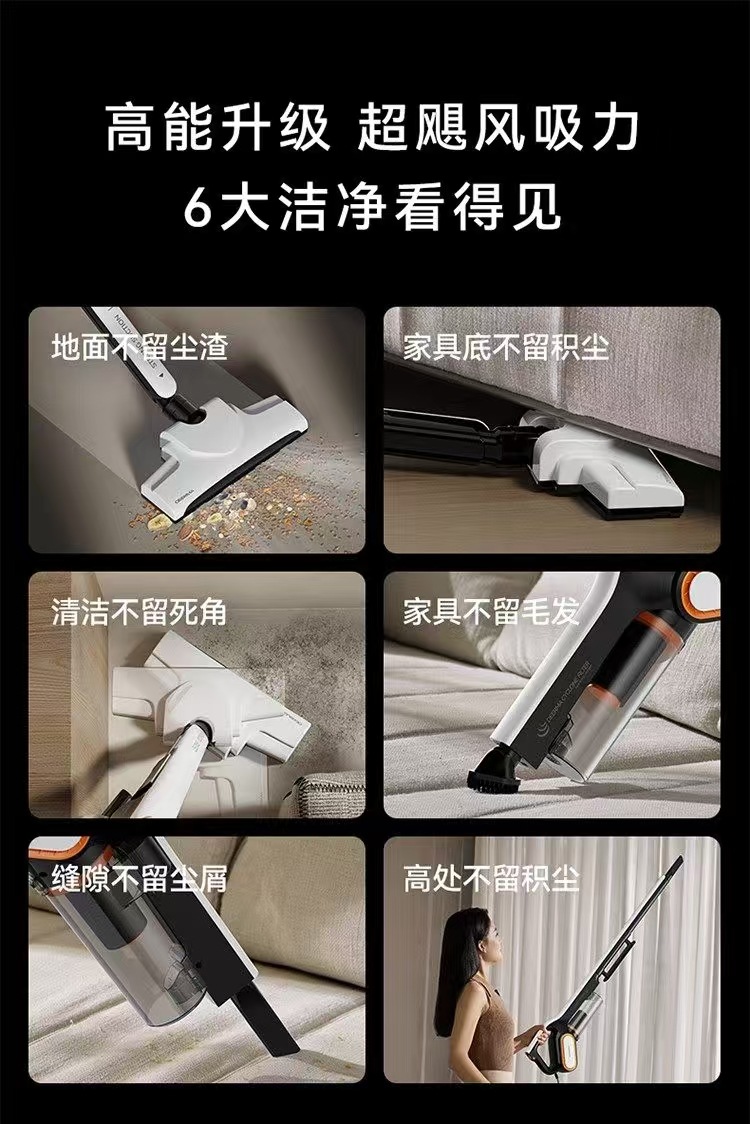 高能升级 超飓风吸力
6大洁净看得见

地面不留尘渣

家具底不留积尘

清洁不留死角

家具不留毛发

缝隙不留尘屑

高处不留积尘