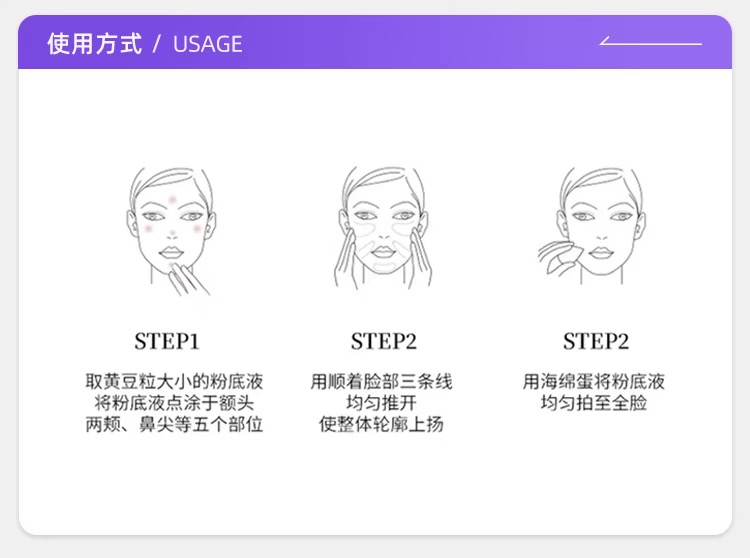 使用方式 / USAGE

STEP1
取黄豆粒大小的粉底液
将粉底液点涂于额头
两颊、鼻尖等五个部位

STEP2
用顺着脸部三条线
均匀推开
使整体轮廓上扬

STEP2
用海绵蛋将粉底液
均匀拍至全脸