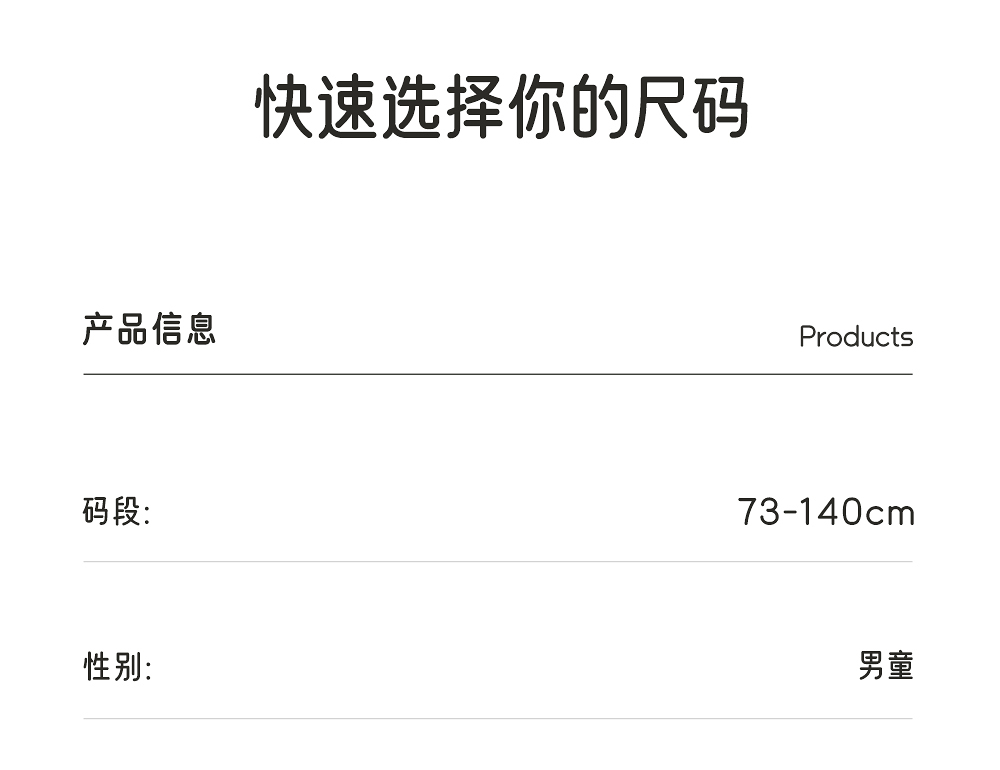 快速选择你的尺码

产品信息 Products

码段: 73-140cm

性别: 男童