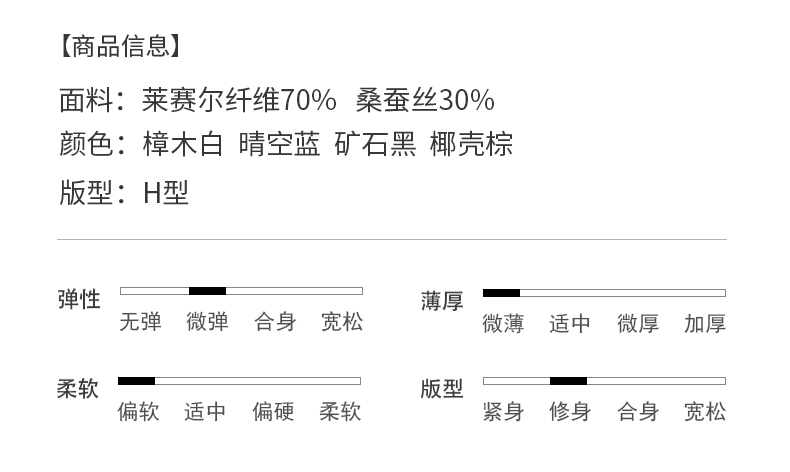 【商品信息】

面料：莱赛尔纤维70% 桑蚕丝30%
颜色：樟木白 晴空蓝 矿石黑 椰壳棕
版型：H型

弹性
无弹 微弹 合身 宽松

柔软
偏软 适中 偏硬 柔软

薄厚
微薄 适中 微厚 加厚

版型
紧身 修身 合身 宽松