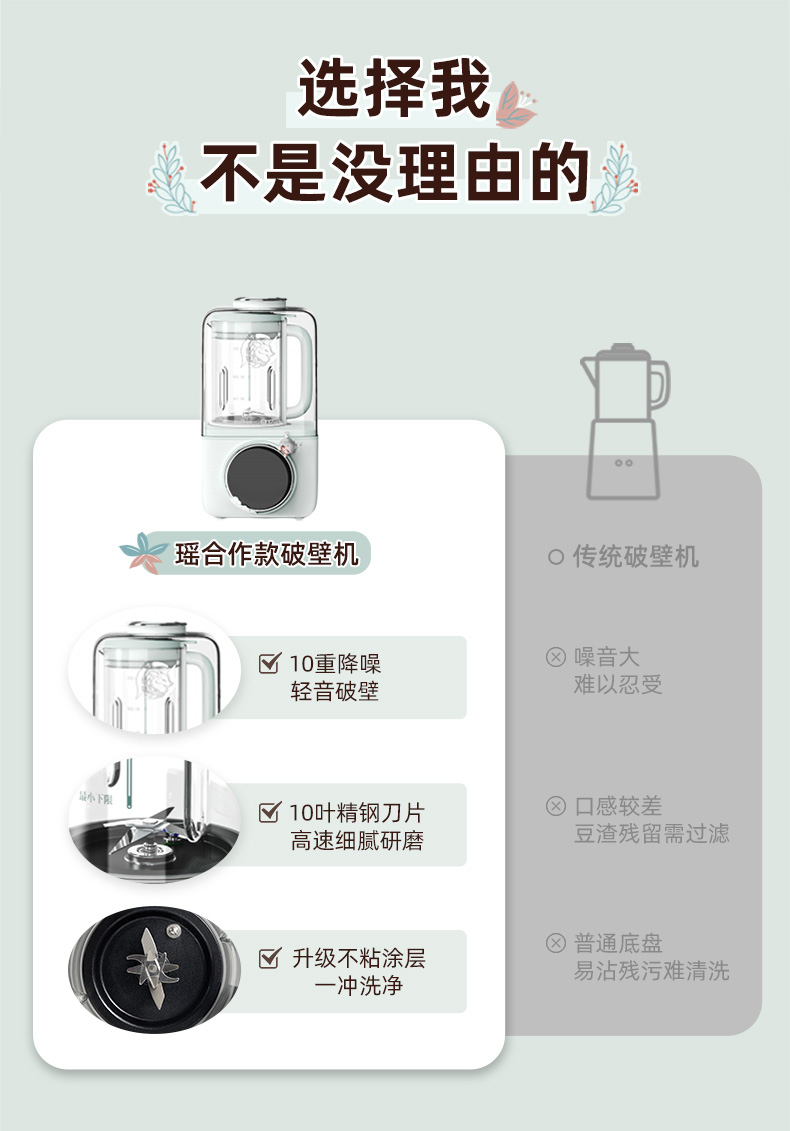 选择我
不是没理由的

瑶合作款破壁机

10重降噪
轻音破壁

最小下限

10叶精钢刀片
高速细腻研磨

升级不粘涂层
一冲洗净

传统破壁机

噪音大
难以忍受

口感较差
豆渣残留需过滤

普通底盘
易沾残污难清洗