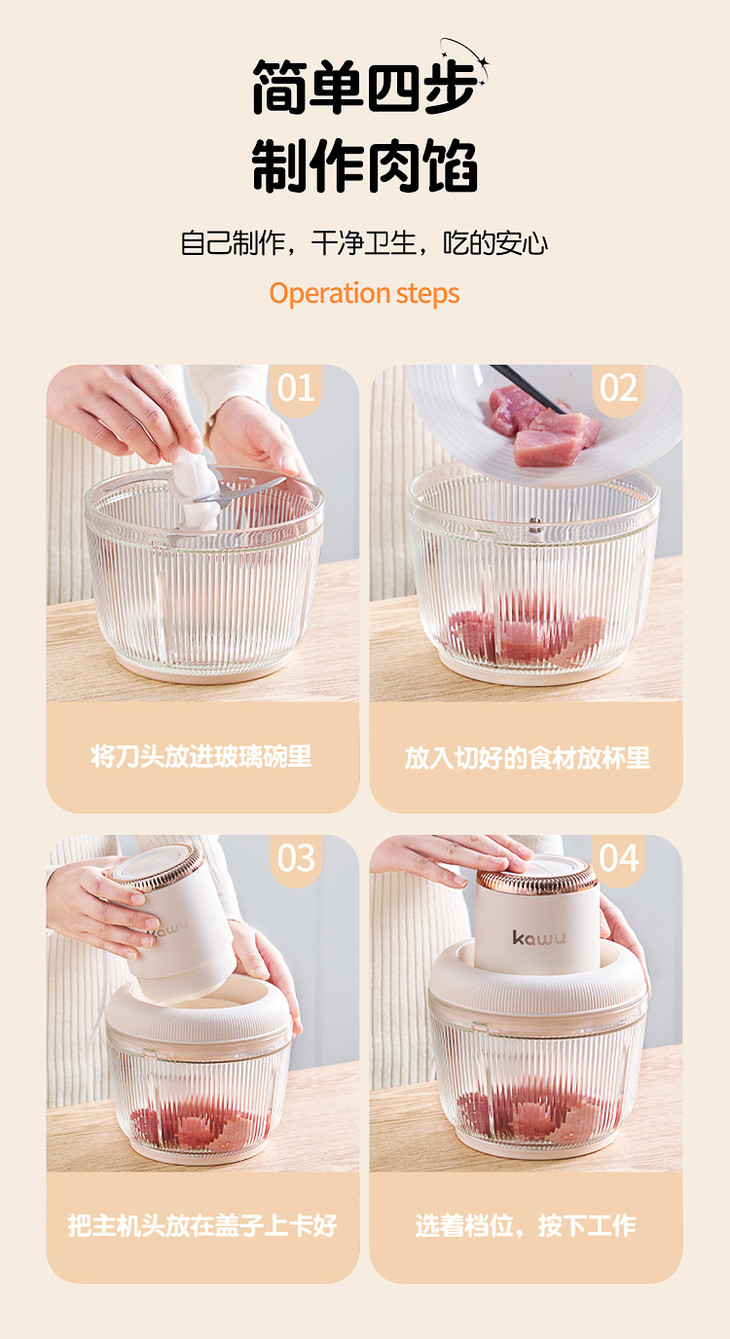 简单四步
制作肉馅

自己制作，干净卫生，吃的安心

Operation steps

01

将刀头放进玻璃碗里

02

放入切好的食材放杯里

03

kawu

把主机头放在盖子上卡好

04

kawu

选着档位，按下工作