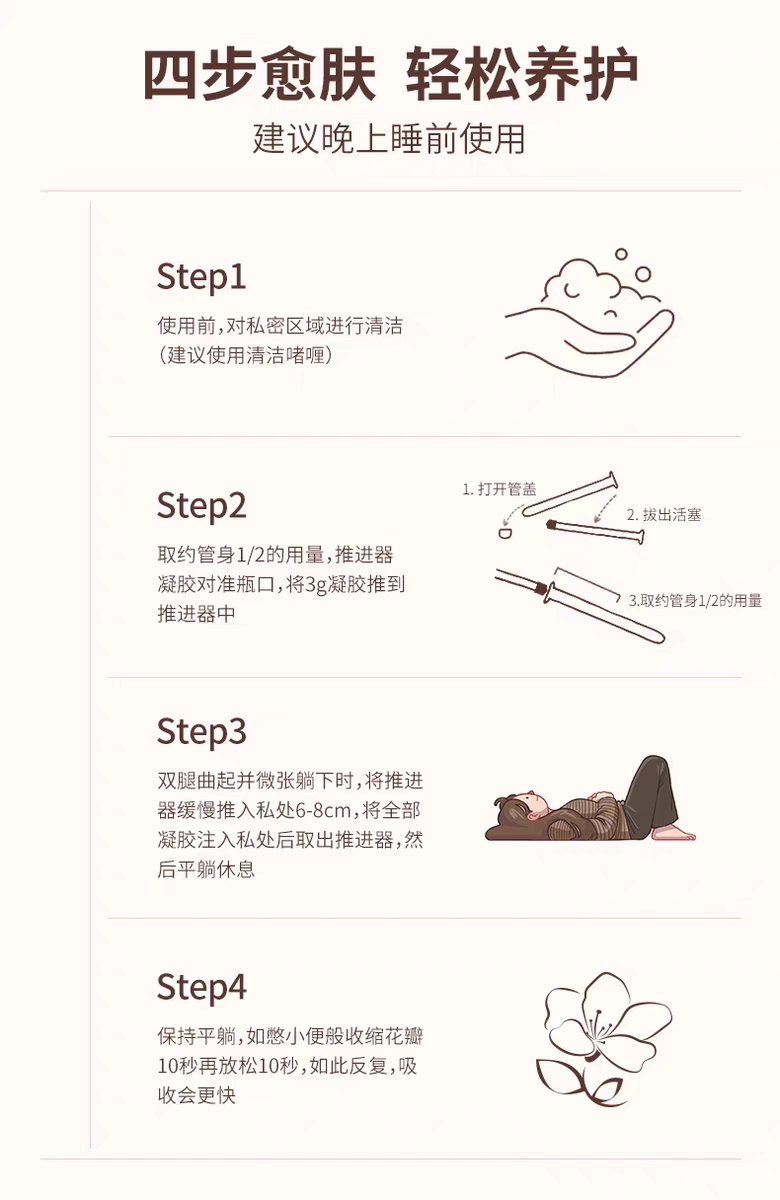 四步愈肤 轻松养护

建议晚上睡前使用

Step1

使用前，对私密区域进行清洁（建议使用清洁啫喱）

Step2

取约管身1/2的用量，推进器凝胶对准瓶口，将3g凝胶推到推进器中

1. 打开管盖

2. 拔出活塞

3.取约管身1/2的用量

Step3

双腿曲起并微张躺下时，将推进器缓慢推入私处6-8cm，将全部凝胶注入私处后取出推进器，然后平躺休息

Step4

保持平躺，如憋小便般收缩花瓣10秒再放松10秒，如此反复，吸收会更快