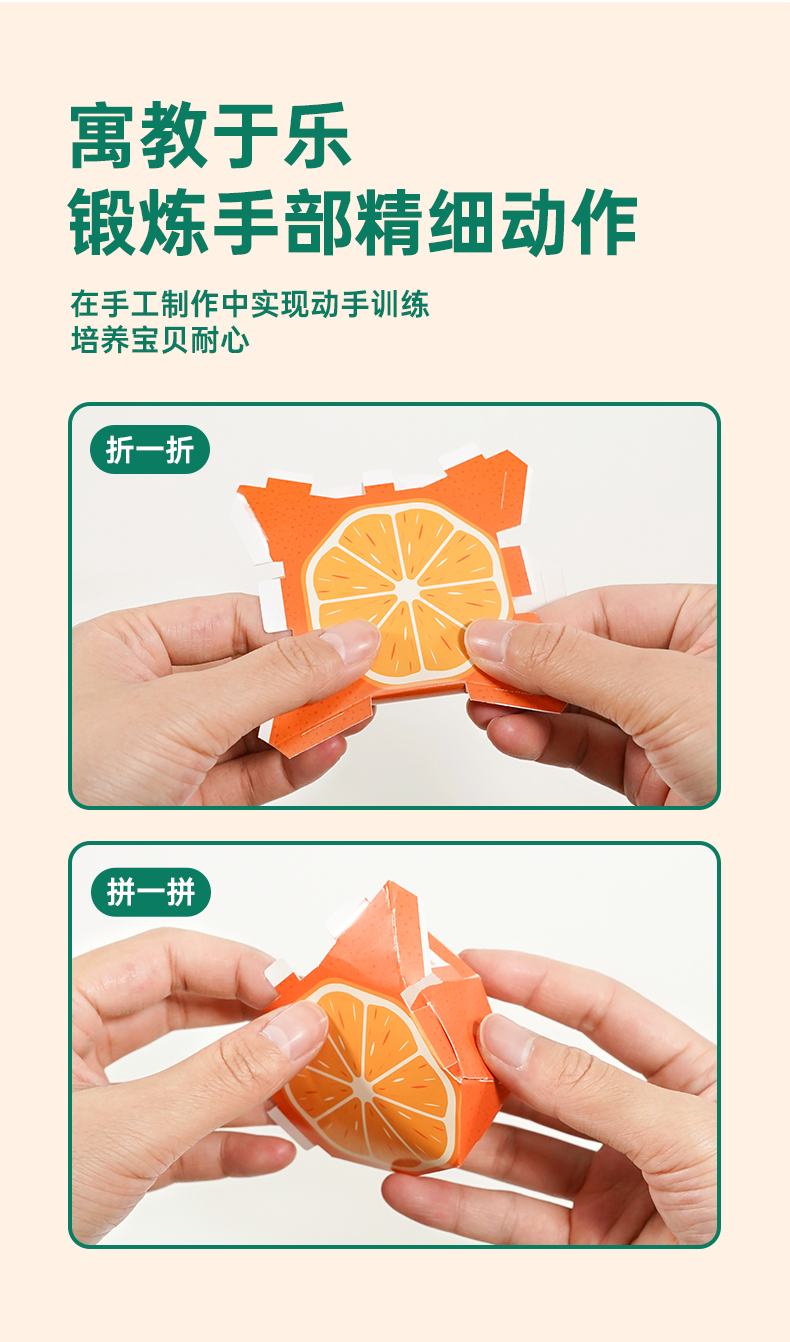 寓教于乐
锻炼手部精细动作

在手工制作中实现动手训练
培养宝贝耐心

折一折

拼一拼