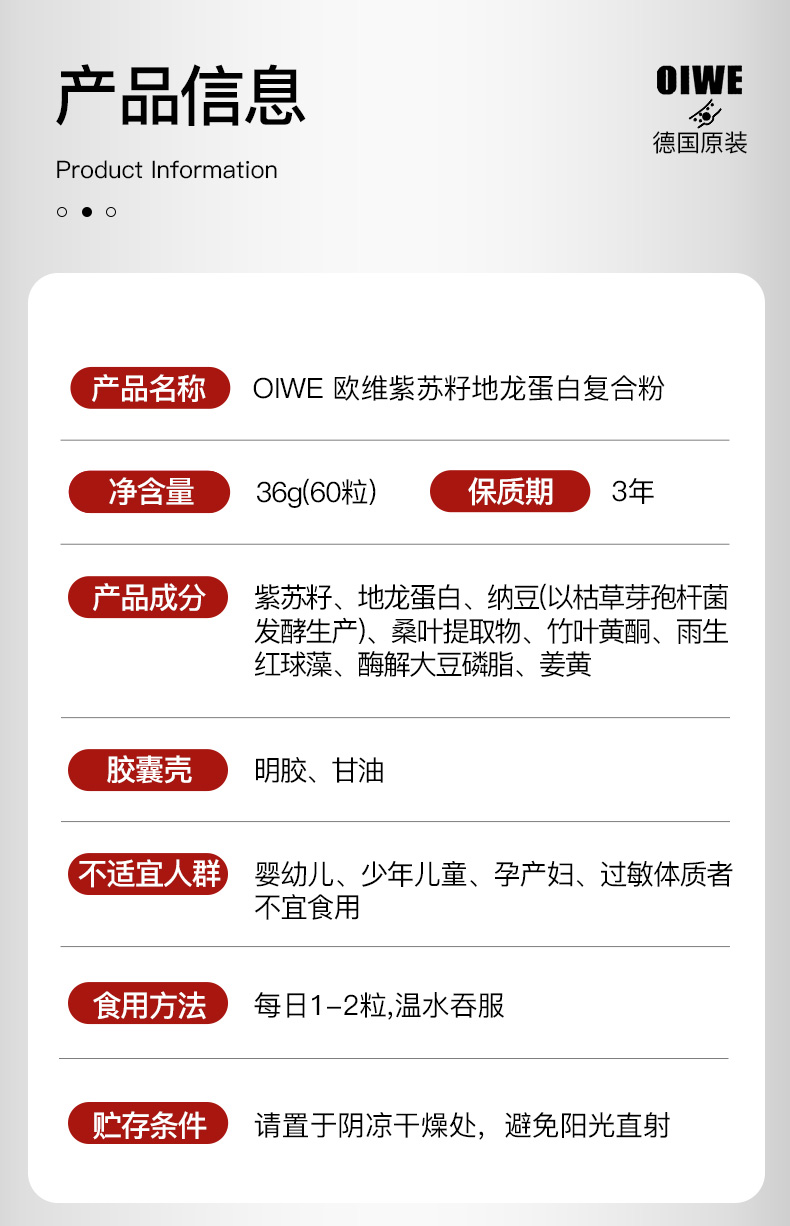 产品信息

Product Information

OIWE
德国原装

产品名称 OIWE 欧维紫苏籽地龙蛋白复合粉

净含量 36g(60粒) 保质期 3年

产品成分 紫苏籽、地龙蛋白、纳豆(以枯草芽孢杆菌发酵生产)、桑叶提取物、竹叶黄酮、雨生红球藻、酶解大豆磷脂、姜黄

胶囊壳 明胶、甘油

不适宜人群 婴幼儿、少年儿童、孕产妇、过敏体质者不宜食用

食用方法 每日1-2粒,温水吞服

贮存条件 请置于阴凉干燥处，避免阳光直射