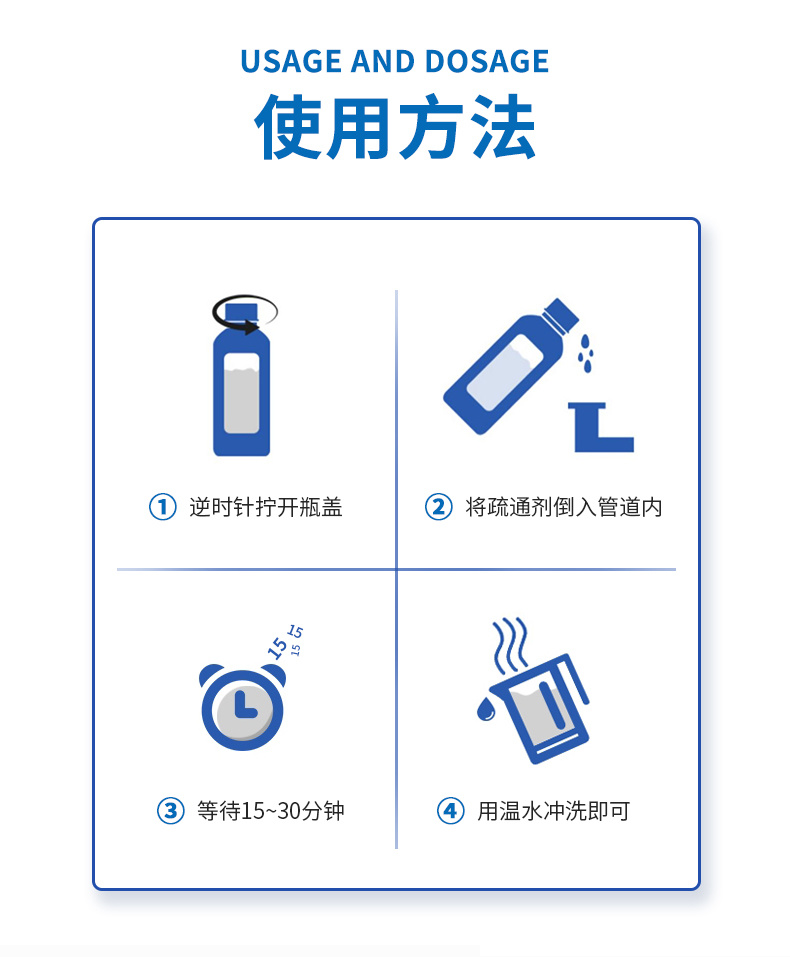 USAGE AND DOSAGE
使用方法

① 逆时针拧开瓶盖

② 将疏通剂倒入管道内

15 15 15

③ 等待15~30分钟

④ 用温水冲洗即可