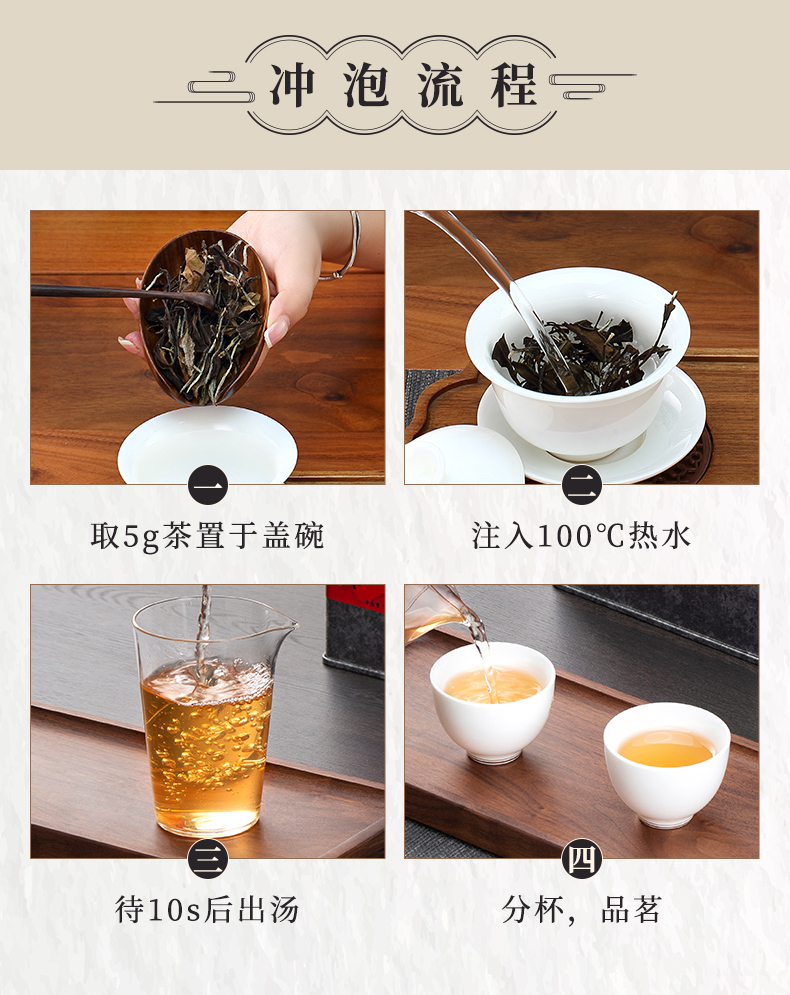 冲泡流程

一
取5g茶置于盖碗

二
注入100℃热水

三
待10s后出汤

四
分杯，品茗