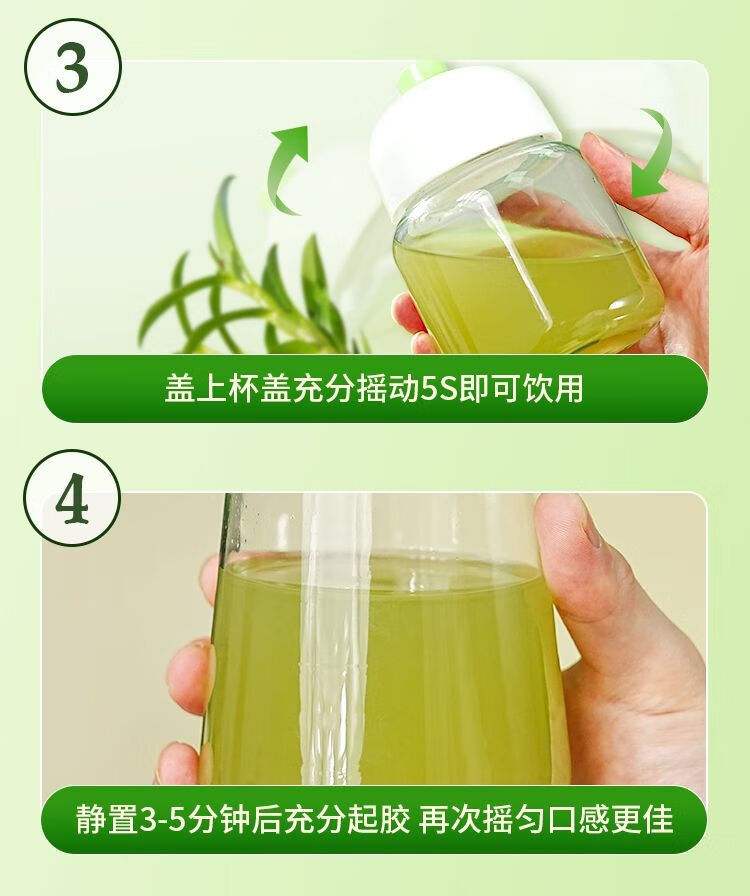 3

盖上杯盖充分摇动5S即可饮用

4

静置3-5分钟后充分起胶 再次摇匀口感更佳