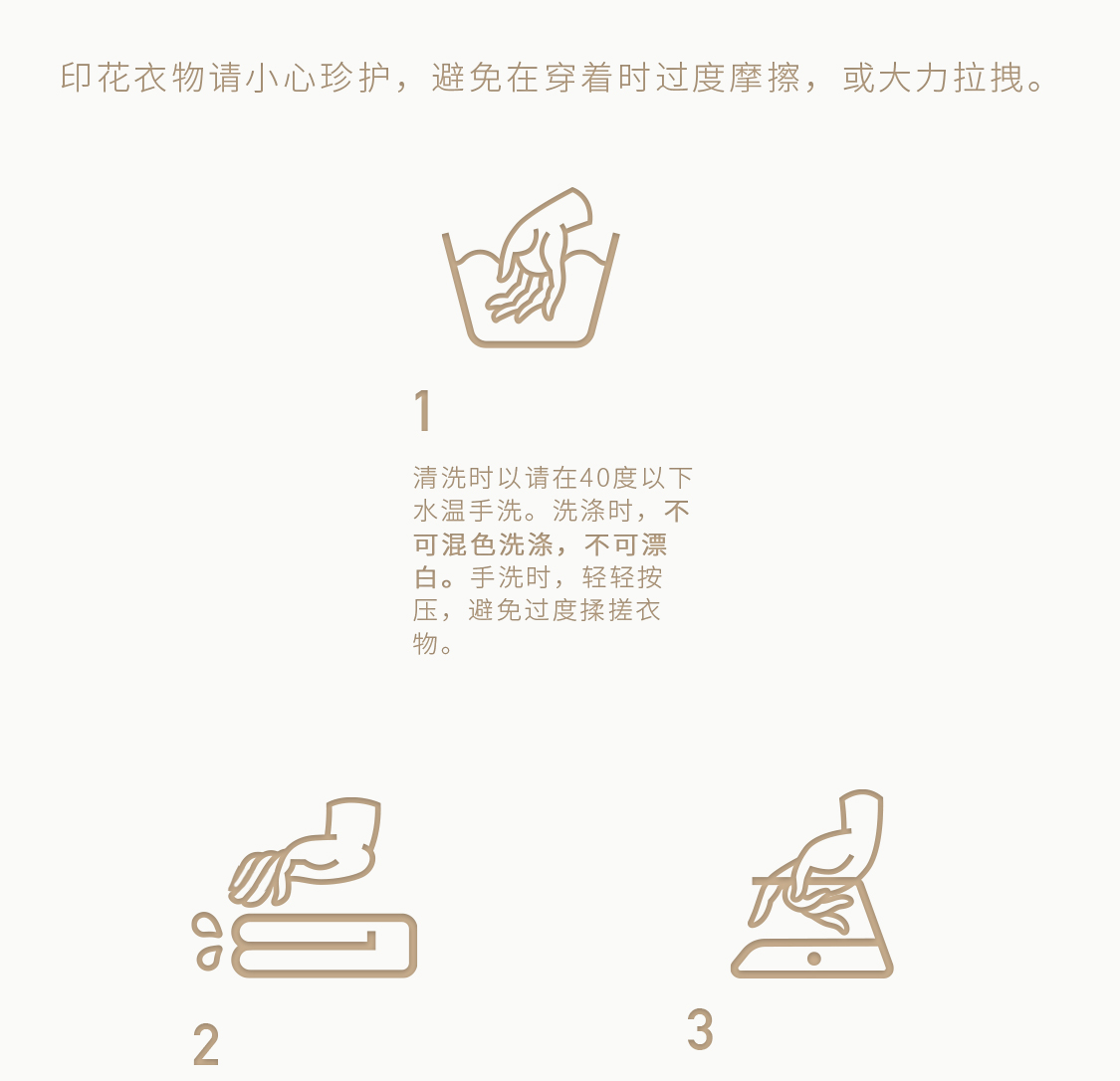 印花衣物请小心珍护，避免在穿着时过度摩擦，或大力拉拽。

1

清洗时以请在40度以下水温手洗。洗涤时，不可混色洗涤，不可漂白。手洗时，轻轻按压，避免过度揉搓衣物。

2

3