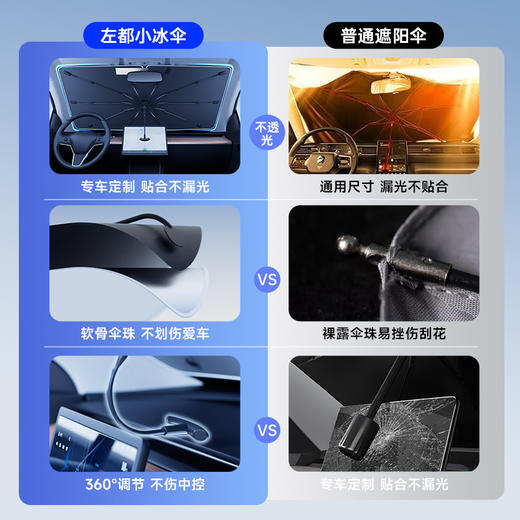 左都小冰伞

普通遮阳伞

不透光

专车定制 贴合不漏光

通用尺寸 漏光不贴合

VS

软骨伞珠 不划伤爱车

裸露伞珠易挫伤刮花

VS

360°调节 不伤中控

专车定制 贴合不漏光