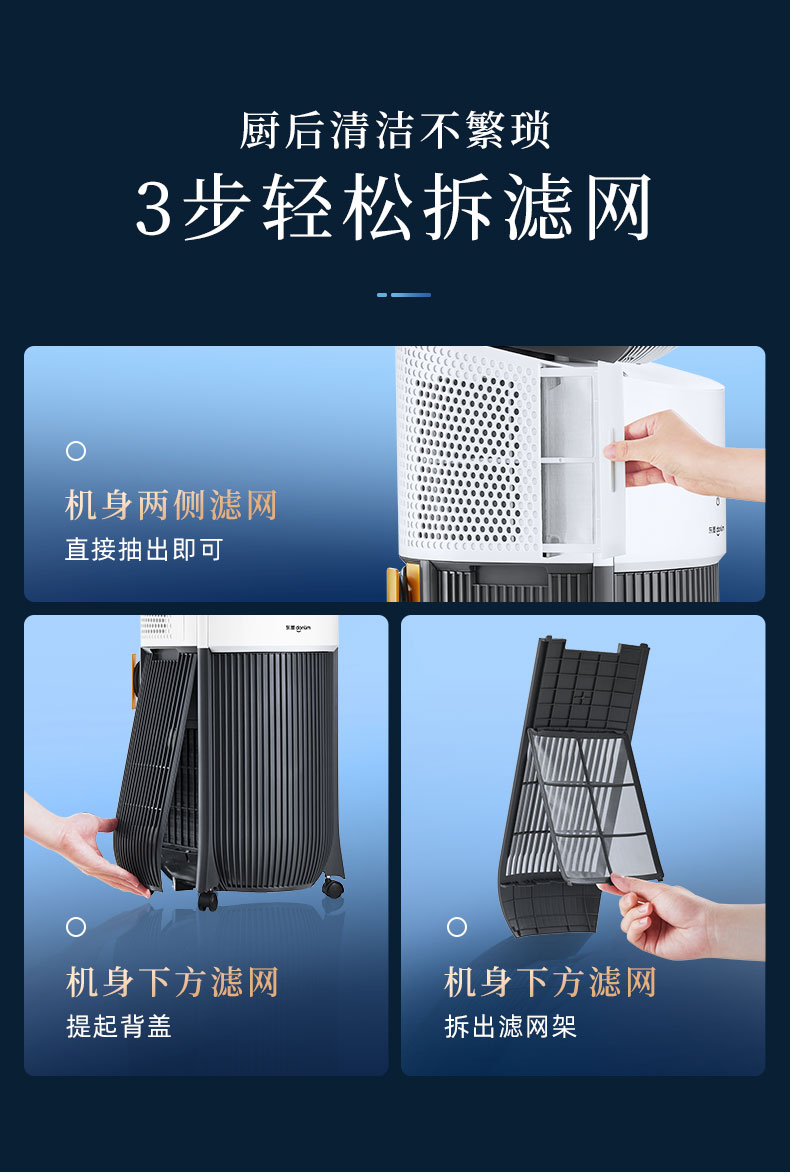 厨后清洁不繁琐

3步轻松拆滤网

机身两侧滤网

直接抽出即可

机身下方滤网

提起背盖

机身下方滤网

拆出滤网架