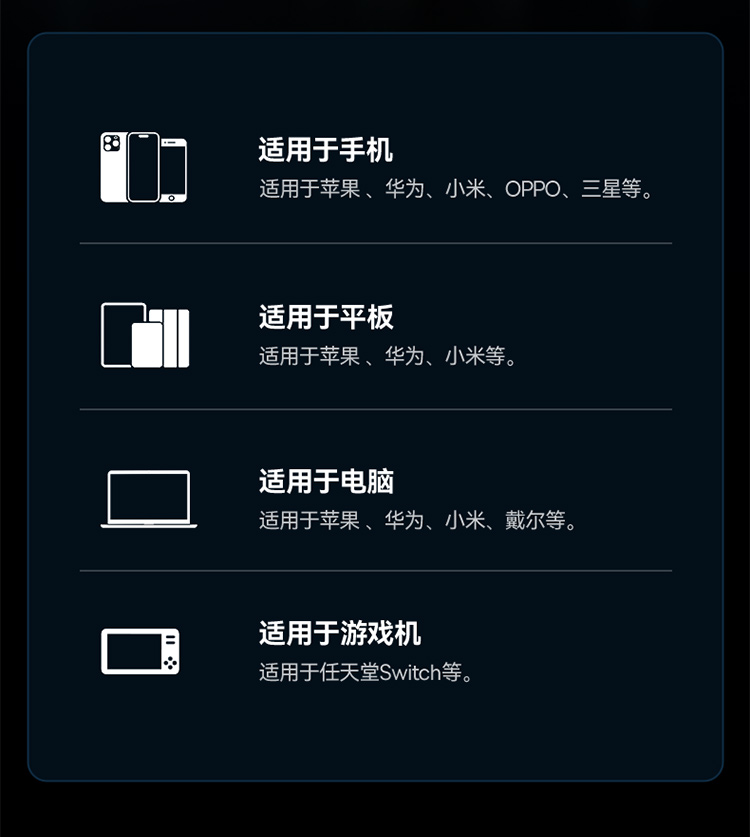 适用于手机
适用于苹果、华为、小米、OPPO、三星等。

适用于平板
适用于苹果、华为、小米等。

适用于电脑
适用于苹果、华为、小米、戴尔等。

适用于游戏机
适用于任天堂Switch等。