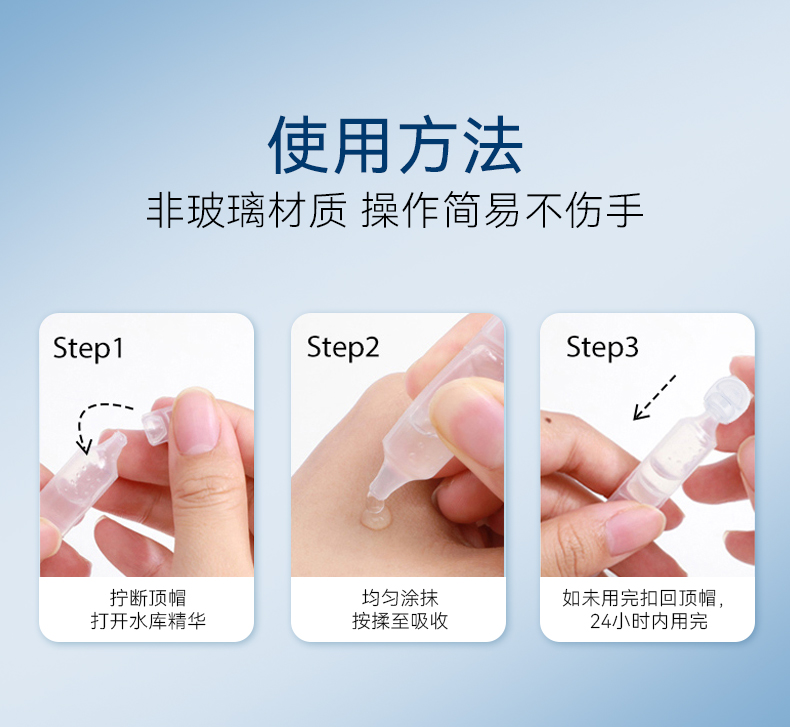 使用方法
非玻璃材质 操作简易不伤手

Step1
拧断顶帽
打开水库精华

Step2
均匀涂抹
按揉至吸收

Step3
如未用完扣回顶帽，
24小时内用完