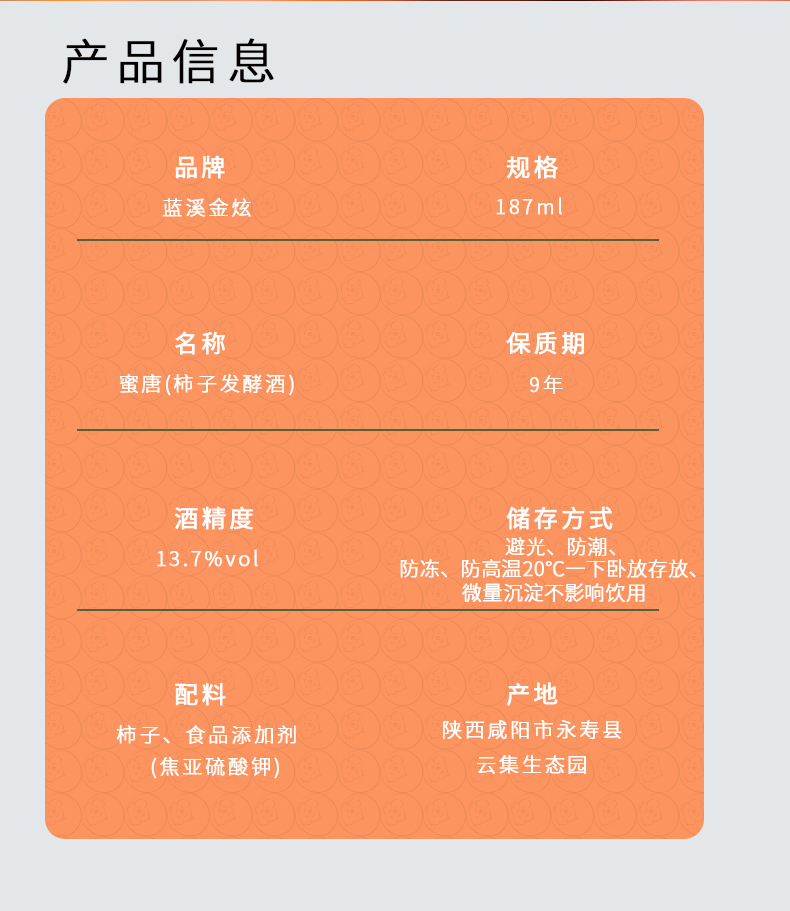 产品信息

品牌
蓝溪金炫

规格
187ml

名称
蜜唐(柿子发酵酒)

保质期
9年

酒精度
13.7%vol

储存方式
避光、防潮、
防冻、防高温20℃一下卧放存放、
微量沉淀不影响饮用

配料
柿子、食品添加剂
(焦亚硫酸钾)

产地
陕西咸阳市永寿县
云集生态园