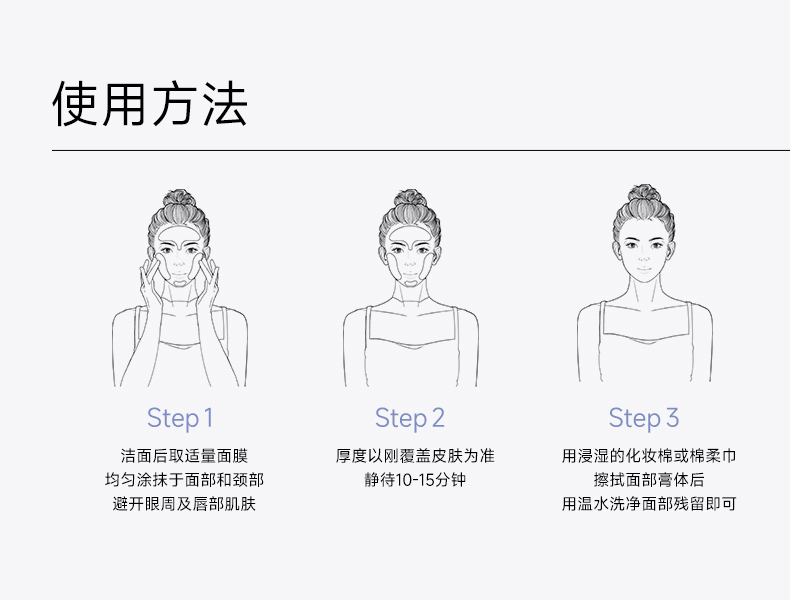 使用方法

Step 1

洁面后取适量面膜
均匀涂抹于面部和颈部
避开眼周及唇部肌肤

Step 2

厚度以刚覆盖皮肤为准
静待10-15分钟

Step 3

用浸湿的化妆棉或棉柔巾
擦拭面部膏体后
用温水洗净面部残留即可