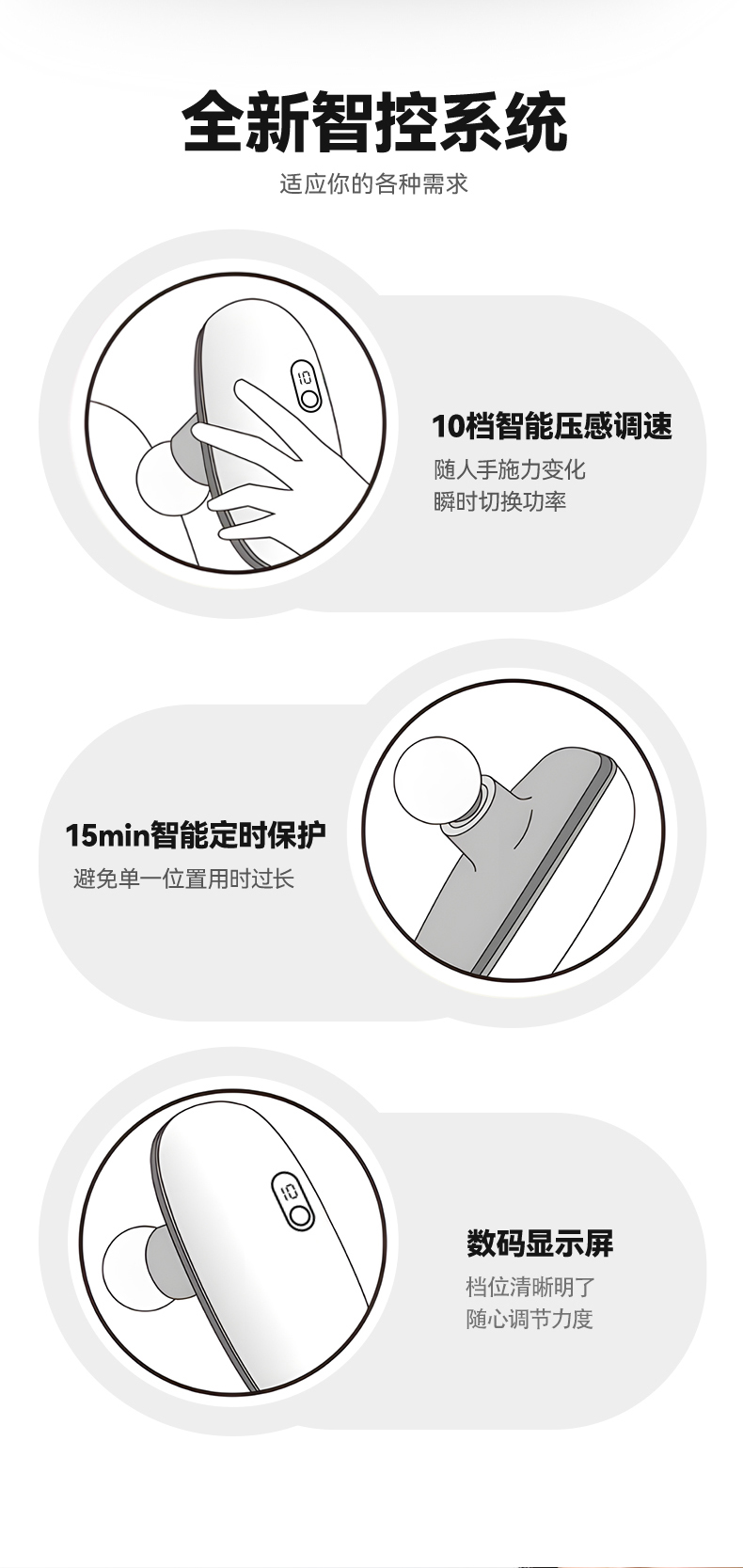 全新智控系统

适应你的各种需求

10

10档智能压感调速

随人手施力变化
瞬时切换功率

15min智能定时保护

避免单一位置用时过长

10

数码显示屏

档位清晰明了
随心调节力度