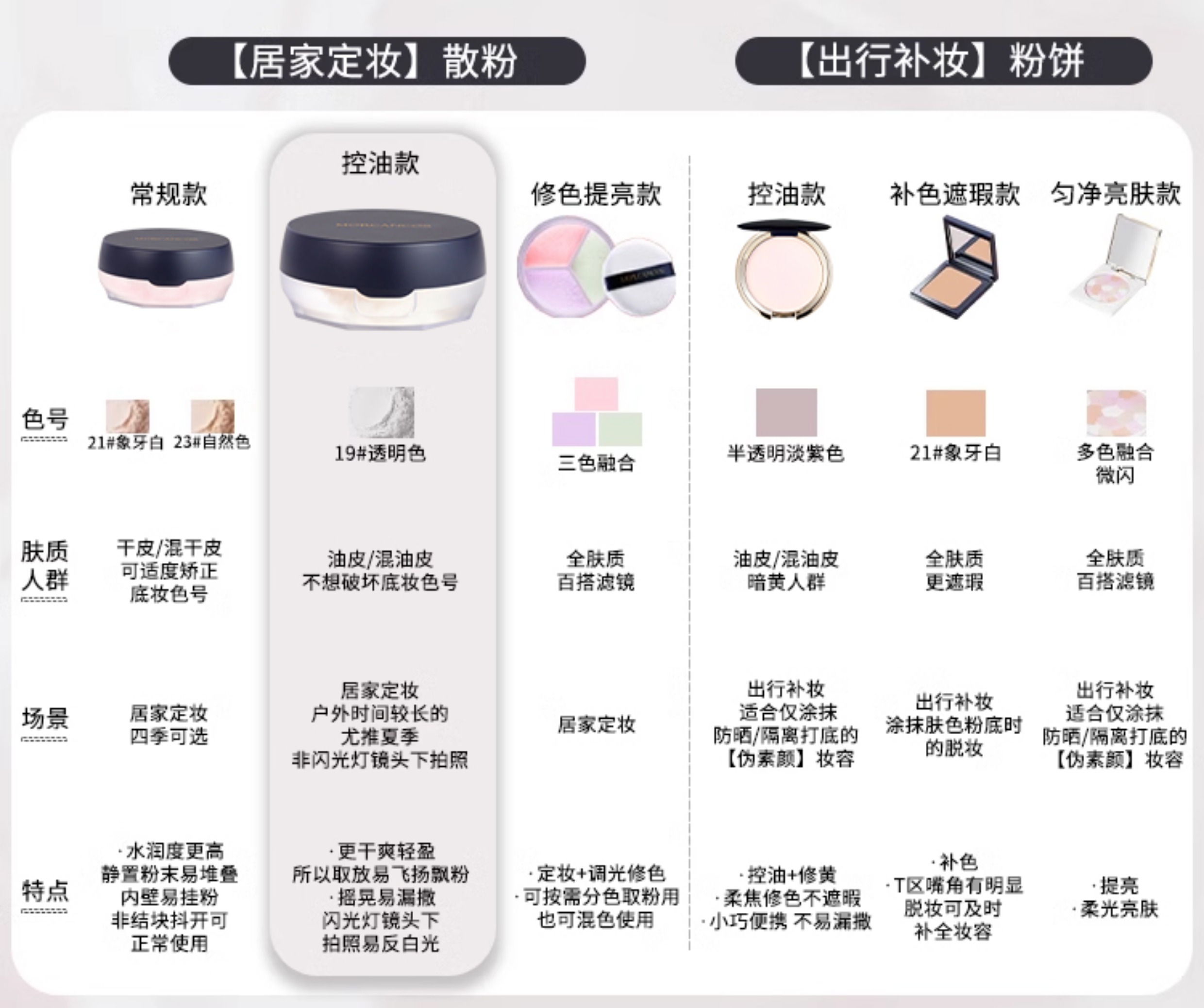 【居家定妆】散粉

【出行补妆】粉饼

| | 常规款 | 控油款 | 修色提亮款 | 控油款 | 补色遮瑕款 | 匀净亮肤款 |
|---|---|---|---|---|---|---|
| 色号 | 21#象牙白 23#自然色 | 19#透明色 | 三色融合 | 半透明淡紫色 | 21#象牙白 | 多色融合 微闪 |
| 肤质人群 | 干皮/混干皮 可适度矫正 底妆色号 | 油皮/混油皮 不想破坏底妆色号 | 全肤质 百搭滤镜 | 油皮/混油皮 暗黄人群 | 全肤质 更遮瑕 | 全肤质 百搭滤镜 |
| 场景 | 居家定妆 四季可选 | 居家定妆 户外时间较长的 尤推夏季 非闪光灯镜头下拍照 | 居家定妆 | 出行补妆 适合仅涂抹 防晒/隔离打底的 【伪素颜】妆容 | 出行补妆 涂抹肤色粉底时 的脱妆 | 出行补妆 适合仅涂抹 防晒/隔离打底的 【伪素颜】妆容 |
| 特点 | ·水润度更高 静置粉末易堆叠 内壁易挂粉 非结块抖开可 正常使用 | ·更干爽轻盈 所以取放易飞扬飘粉 ·摇晃易漏撒 闪光灯镜头下 拍照易反白光 | ·定妆+调光修色 ·可按需分色取粉用 也可混色使用 | ·控油+修黄 ·柔焦修色不遮瑕 ·小巧便携 不易漏撒 | ·补色 ·T区嘴角有明显 脱妆可及时 补全妆容 | ·提亮 ·柔光亮肤 |