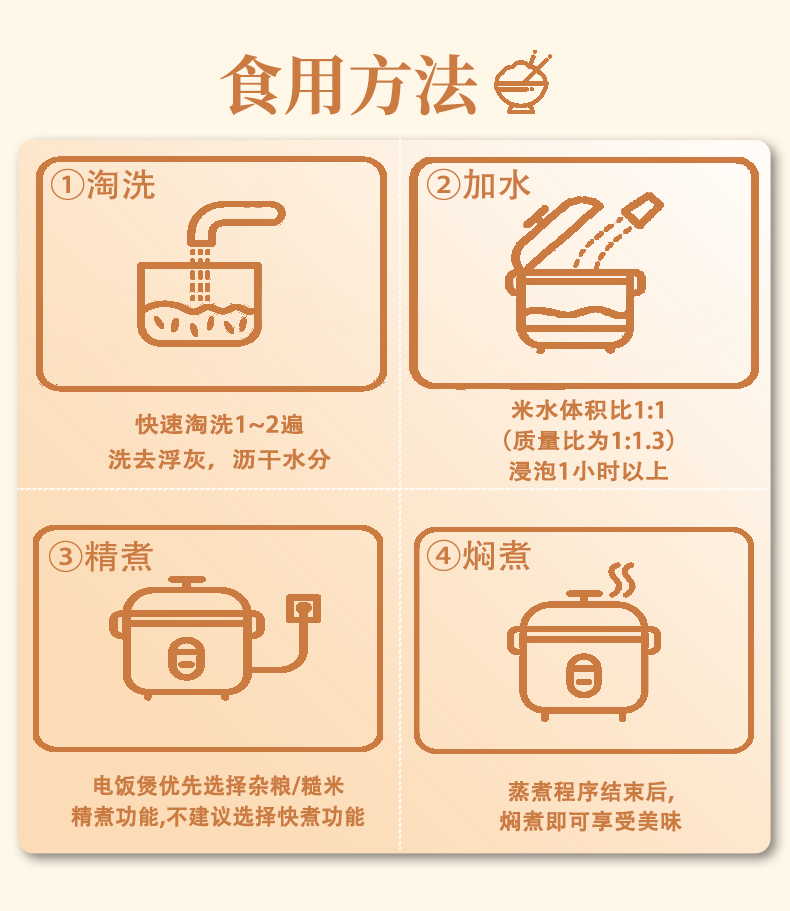 食用方法

①淘洗

快速淘洗1~2遍
洗去浮灰，沥干水分

②加水

米水体积比1:1
（质量比为1:1.3）
浸泡1小时以上

③精煮

电饭煲优先选择杂粮/糙米
精煮功能,不建议选择快煮功能

④焖煮

蒸煮程序结束后,
焖煮即可享受美味