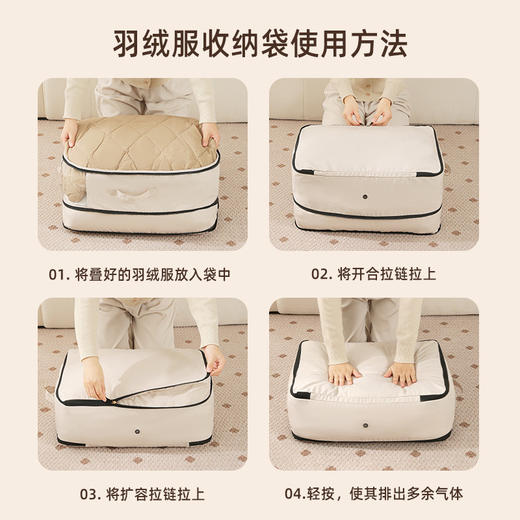 羽绒服收纳袋使用方法

01. 将叠好的羽绒服放入袋中

02. 将开合拉链拉上

03. 将扩容拉链拉上

04.轻按，使其排出多余气体