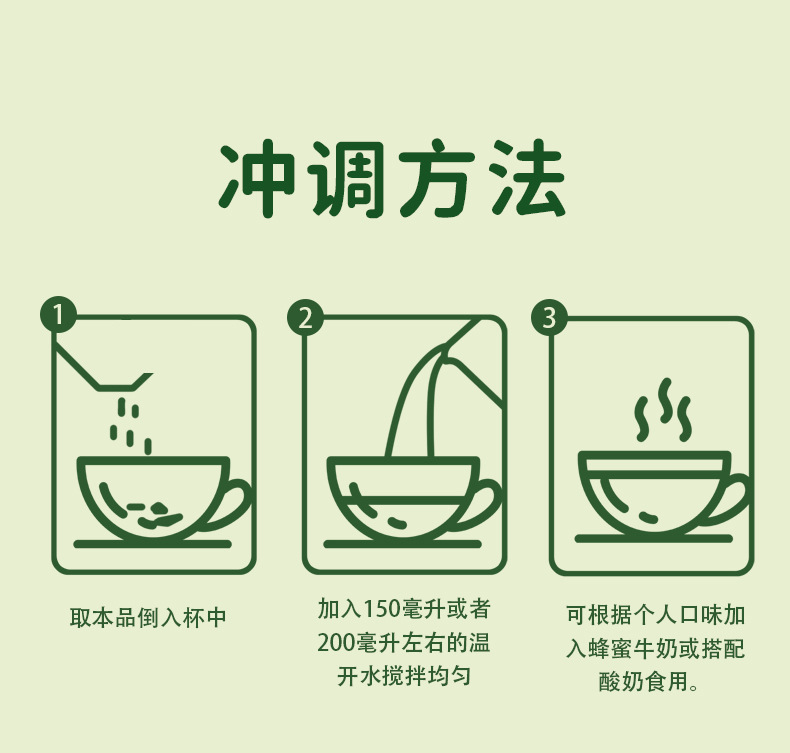 冲调方法

1

取本品倒入杯中

2

加入150毫升或者200毫升左右的温开水搅拌均匀

3

可根据个人口味加入蜂蜜牛奶或搭配酸奶食用。