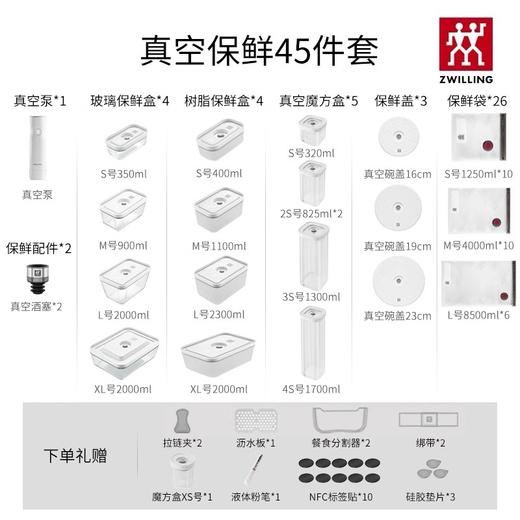 真空保鲜45件套

ZWILLING

真空泵*1

真空泵

保鲜配件*2

真空酒塞*2

玻璃保鲜盒*4

S号350ml

M号900ml

L号2000ml

XL号2000ml

树脂保鲜盒*4

S号400ml

M号1100ml

L号2300ml

XL号2000ml

真空魔方盒*5

S号320ml

2S号825ml*2

3S号1300ml

4S号1700ml

保鲜盖*3

真空碗盖16cm

真空碗盖19cm

真空碗盖23cm

保鲜袋*26

S号1250ml*10

M号4000ml*10

L号8500ml*6

下单礼赠

拉链夹*2

沥水板*1

餐食分割器*2

绑带*2

魔方盒XS号*1

液体粉笔*1

NFC标签贴*10

硅胶垫片*3