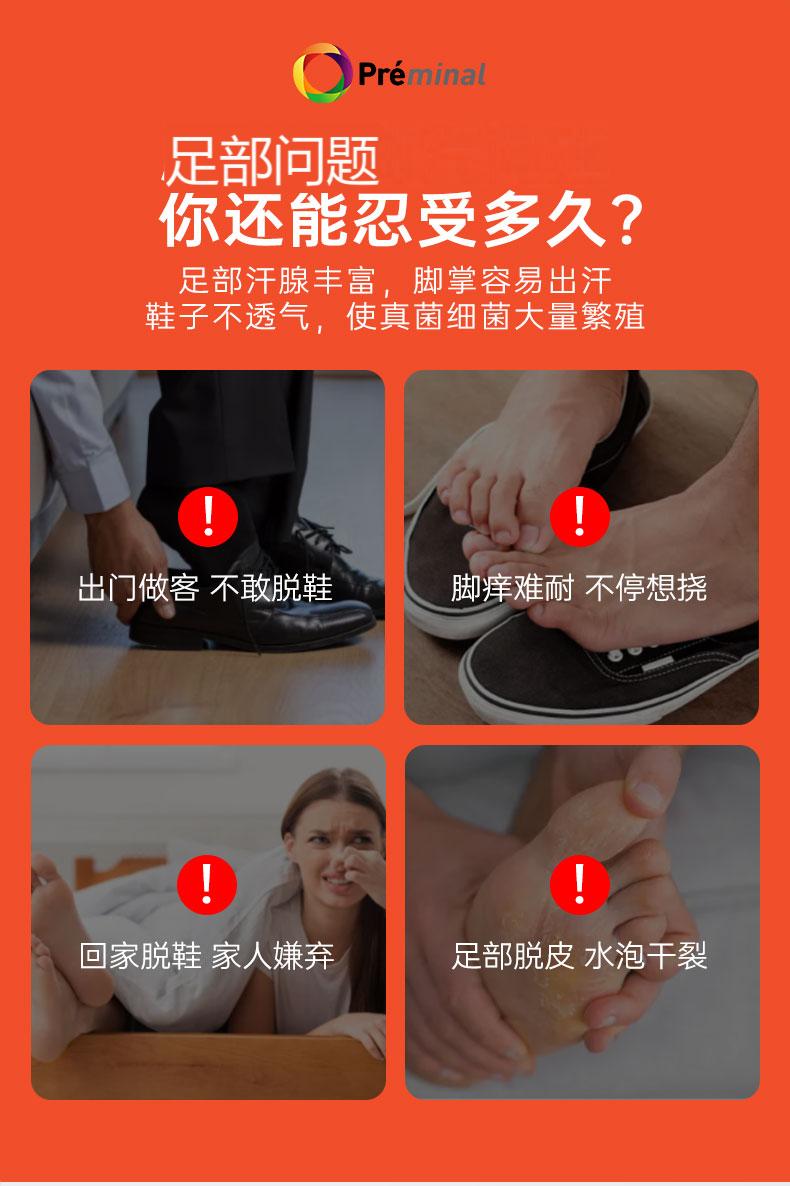 Préminal

足部问题
你还能忍受多久？

足部汗腺丰富，脚掌容易出汗
鞋子不透气，使真菌细菌大量繁殖

!
出门做客 不敢脱鞋

!
脚痒难耐 不停想挠

!
回家脱鞋 家人嫌弃

!
足部脱皮 水泡干裂