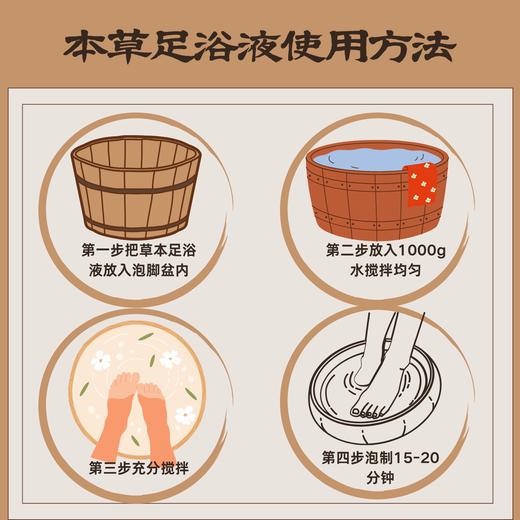 本草足浴液使用方法

第一步把草本足浴液放入泡脚盆内

第二步放入1000g水搅拌均匀

第三步充分搅拌

第四步泡制15-20分钟