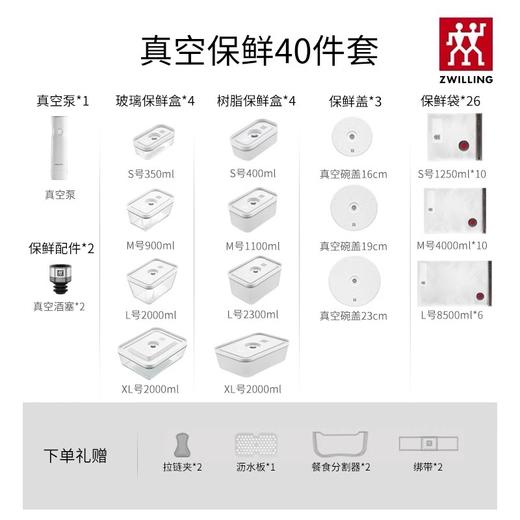 真空保鲜40件套

ZWILLING

真空泵*1

真空泵

保鲜配件*2

真空酒塞*2

玻璃保鲜盒*4

S号350ml

M号900ml

L号2000ml

XL号2000ml

树脂保鲜盒*4

S号400ml

M号1100ml

L号2300ml

XL号2000ml

保鲜盖*3

真空碗盖16cm

真空碗盖19cm

真空碗盖23cm

保鲜袋*26

S号1250ml*10

M号4000ml*10

L号8500ml*6

下单礼赠

拉链夹*2

沥水板*1

餐食分割器*2

绑带*2