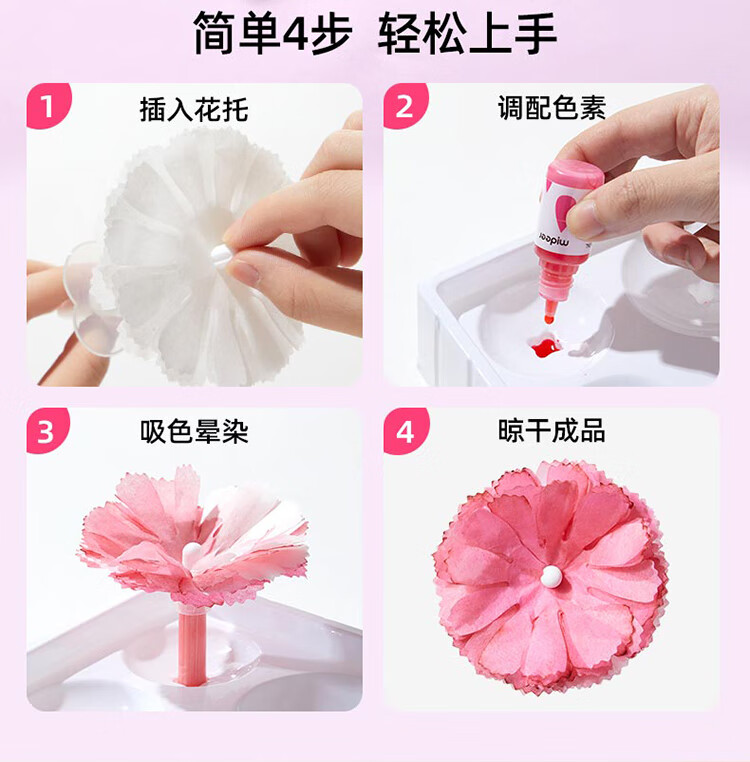 简单4步 轻松上手

1 插入花托

2 调配色素

mideer

3 吸色晕染

4 晾干成品