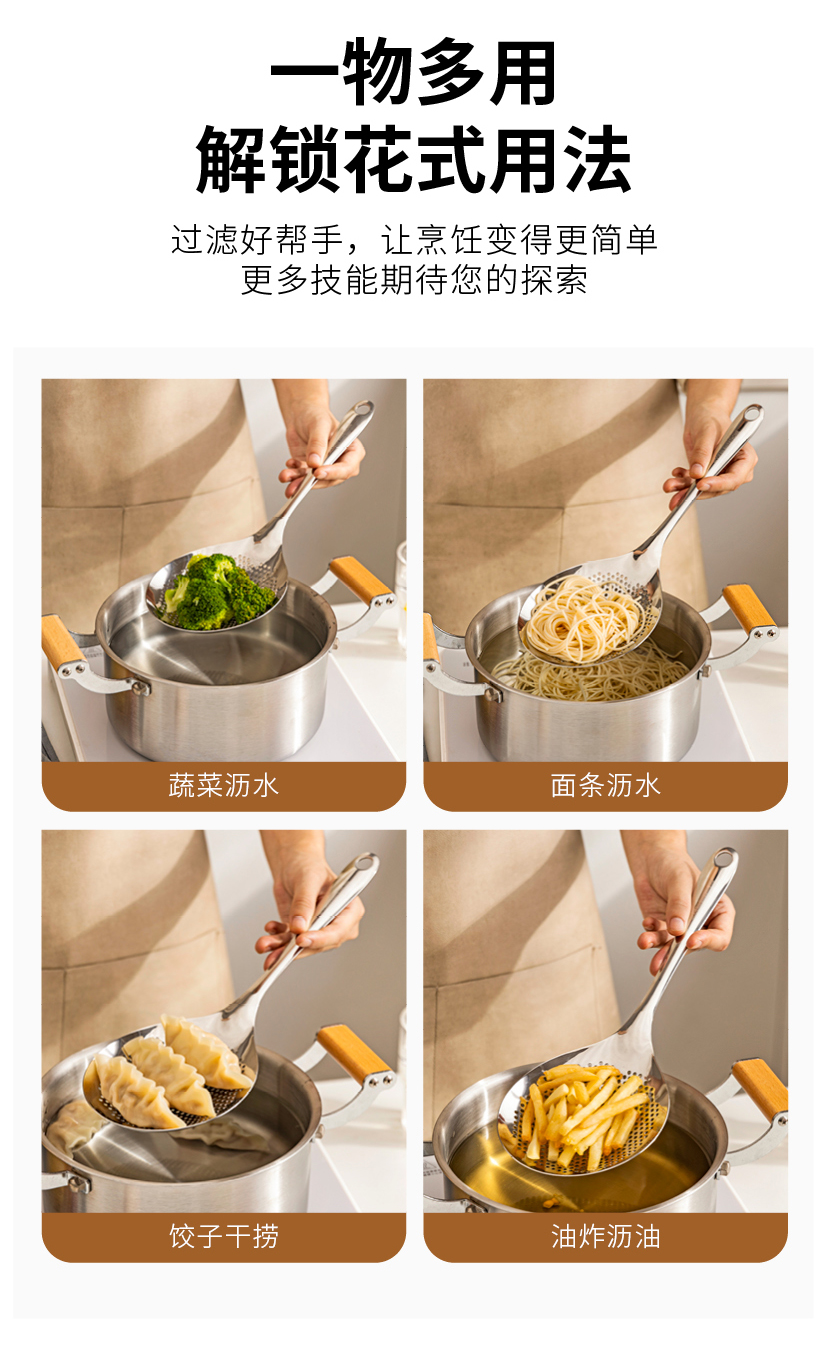 一物多用
解锁花式用法

过滤好帮手，让烹饪变得更简单
更多技能期待您的探索

蔬菜沥水

面条沥水

饺子干捞

油炸沥油