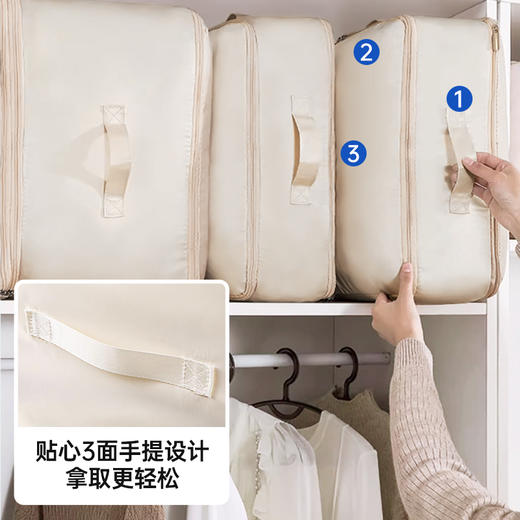 2
1
3
贴心3面手提设计
拿取更轻松