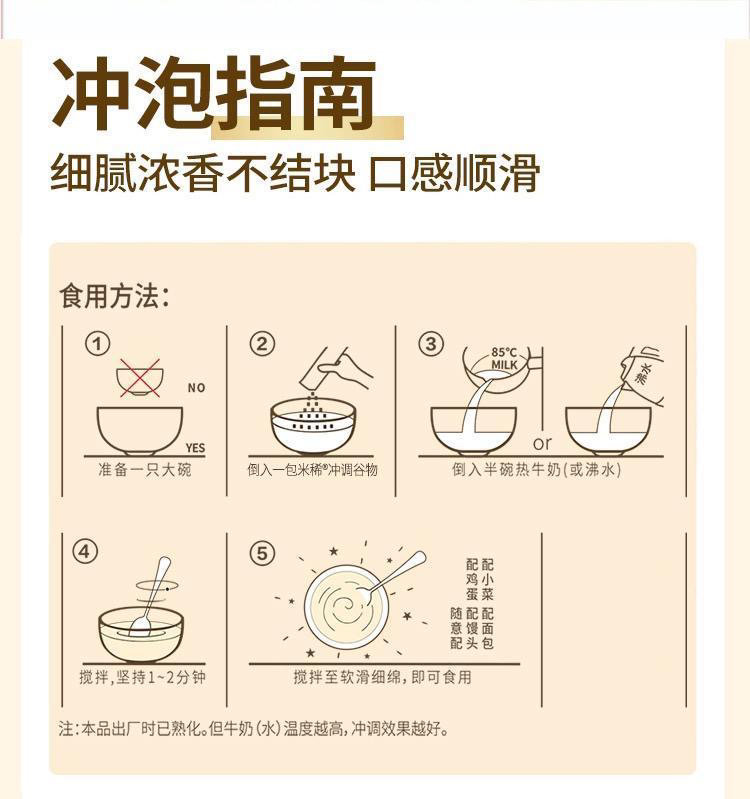 冲泡指南

细腻浓香不结块 口感顺滑

食用方法:

①
NO
YES
准备一只大碗

②
倒入一包米稀®冲调谷物

③
85°C MILK
沸水
or
倒入半碗热牛奶(或沸水)

④
搅拌,坚持1~2分钟

⑤
配小菜
配鸡蛋
配面包
配馒头
随意配
搅拌至软滑细绵,即可食用

注:本品出厂时已熟化。但牛奶(水)温度越高,冲调效果越好。