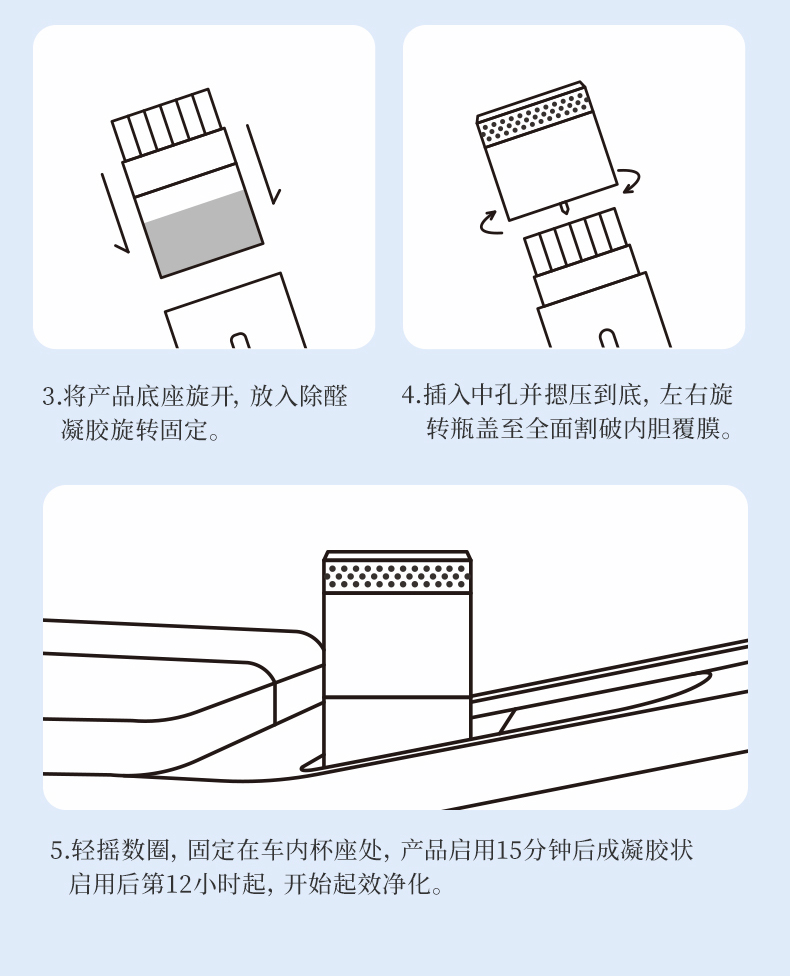 3.将产品底座旋开，放入除醛凝胶旋转固定。

4.插入中孔并摁压到底，左右旋转瓶盖至全面割破内胆覆膜。

5.轻摇数圈，固定在车内杯座处，产品启用15分钟后成凝胶状启用后第12小时起，开始起效净化。